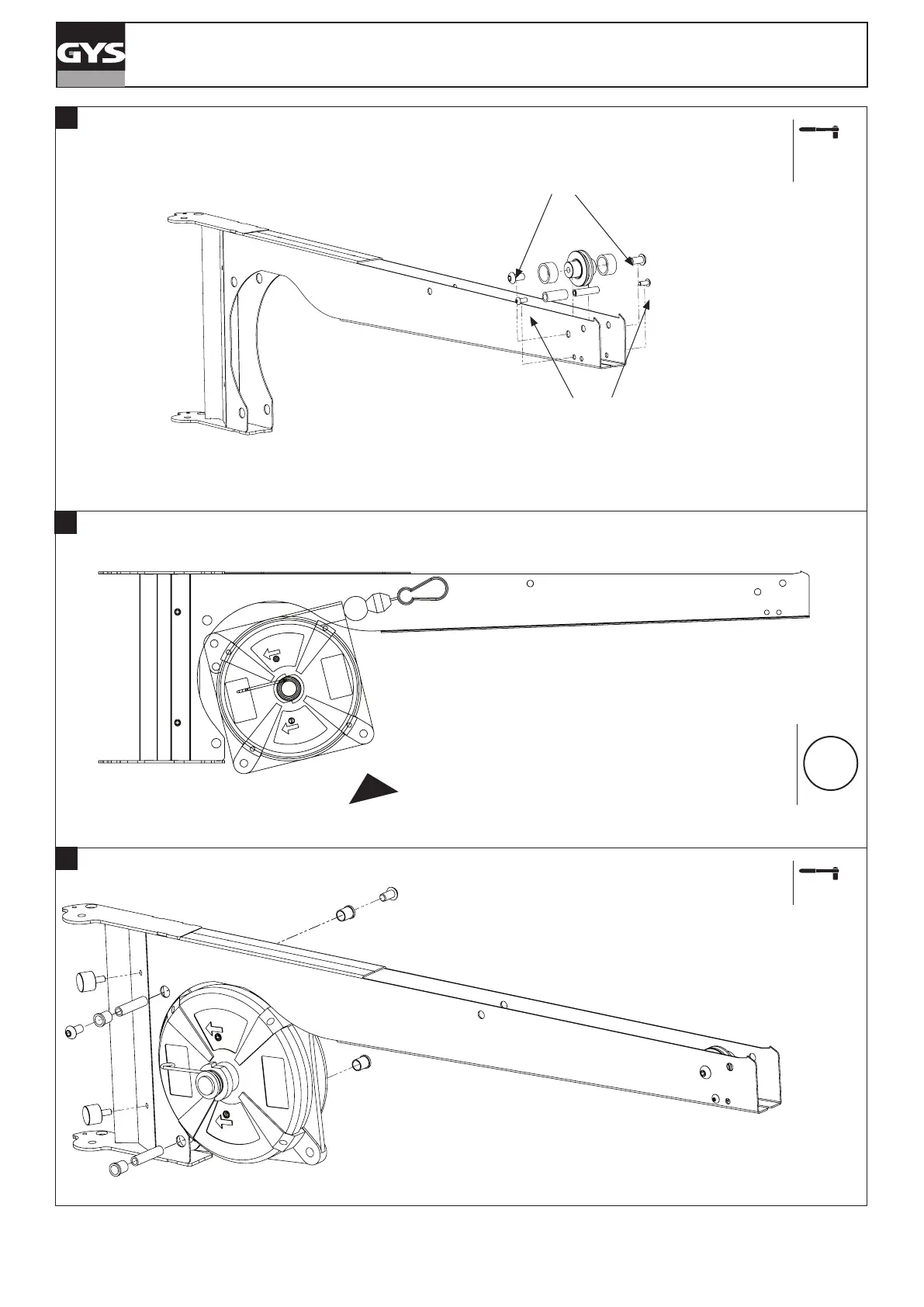 GYS