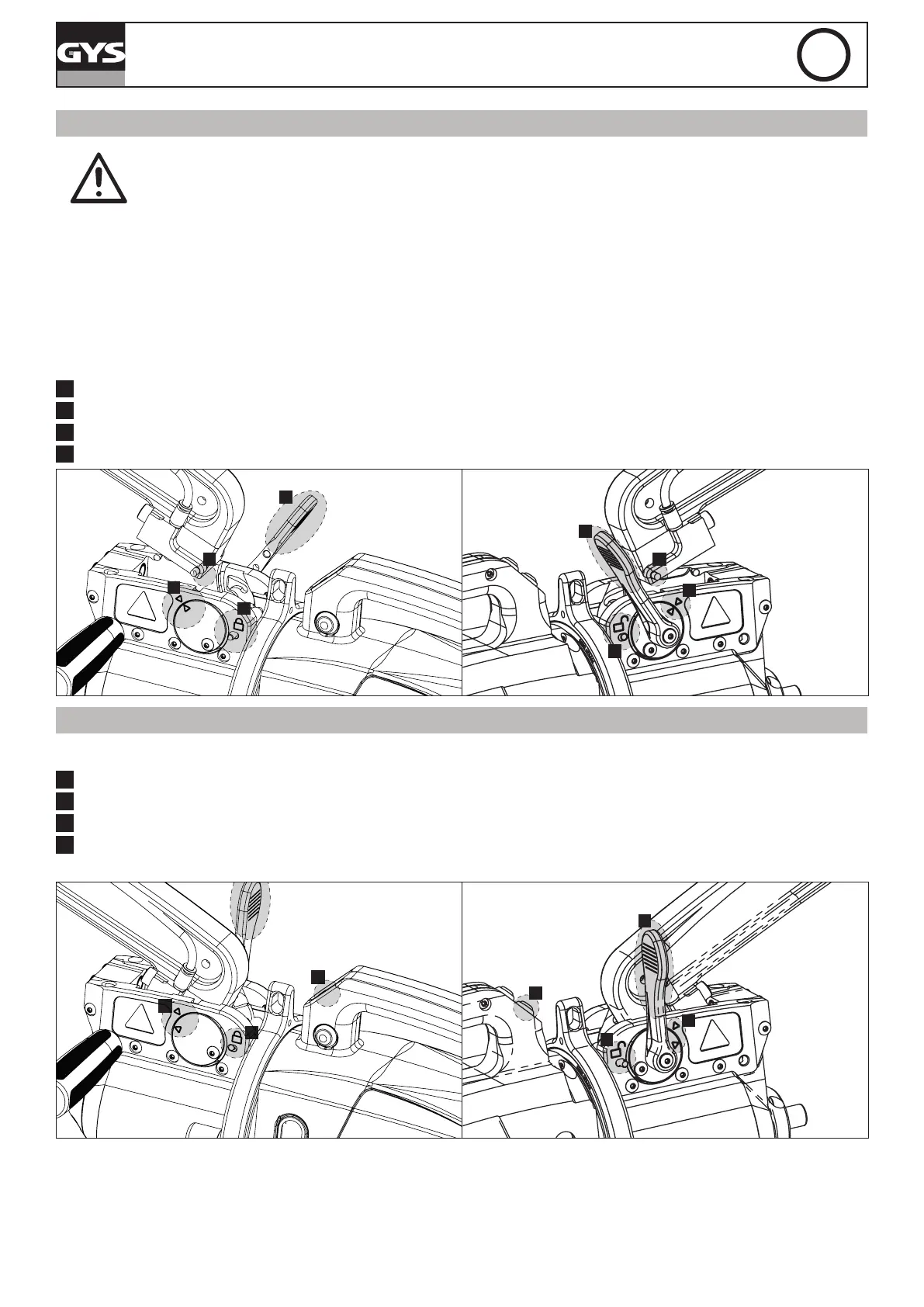 GYS