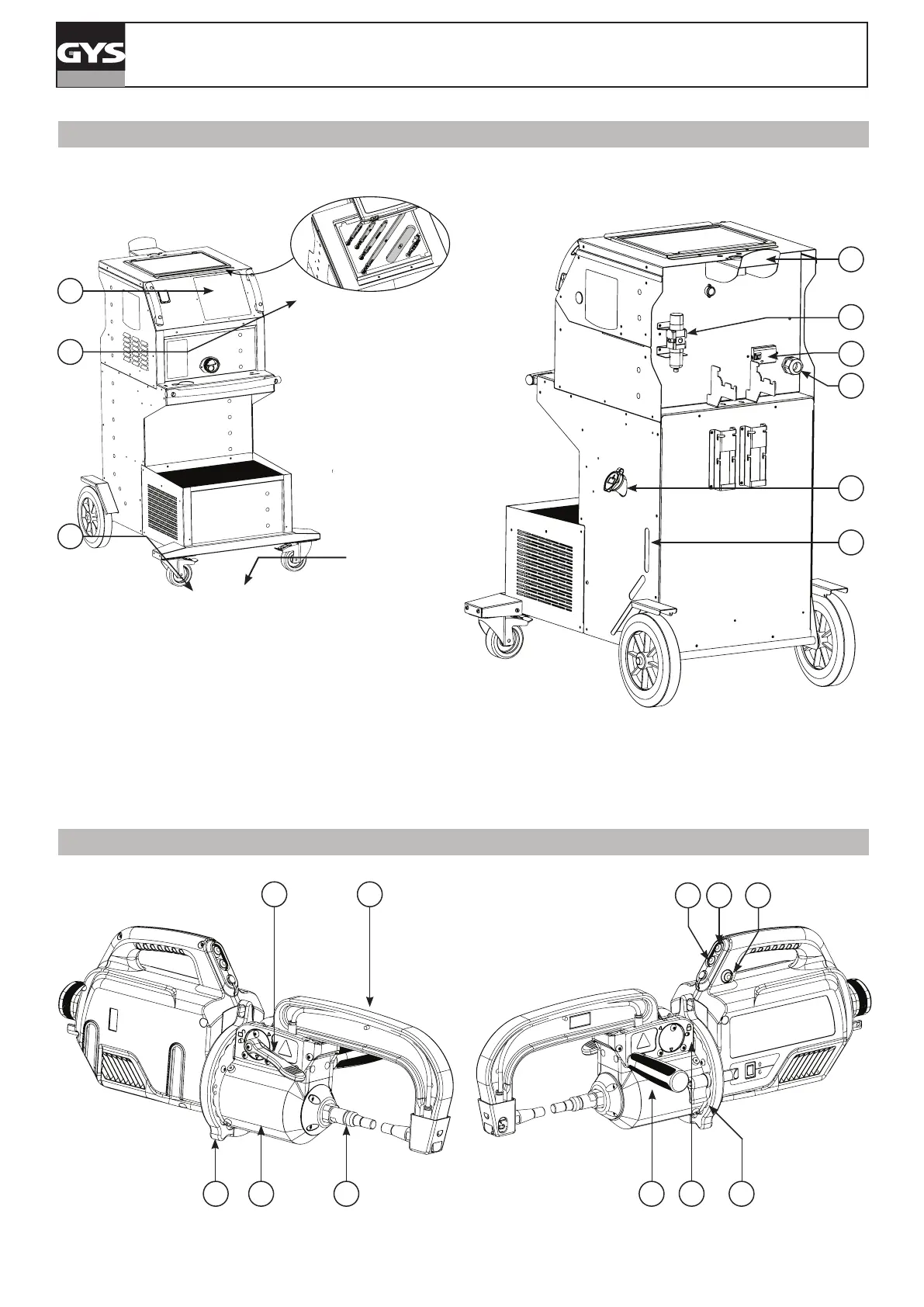 GYS