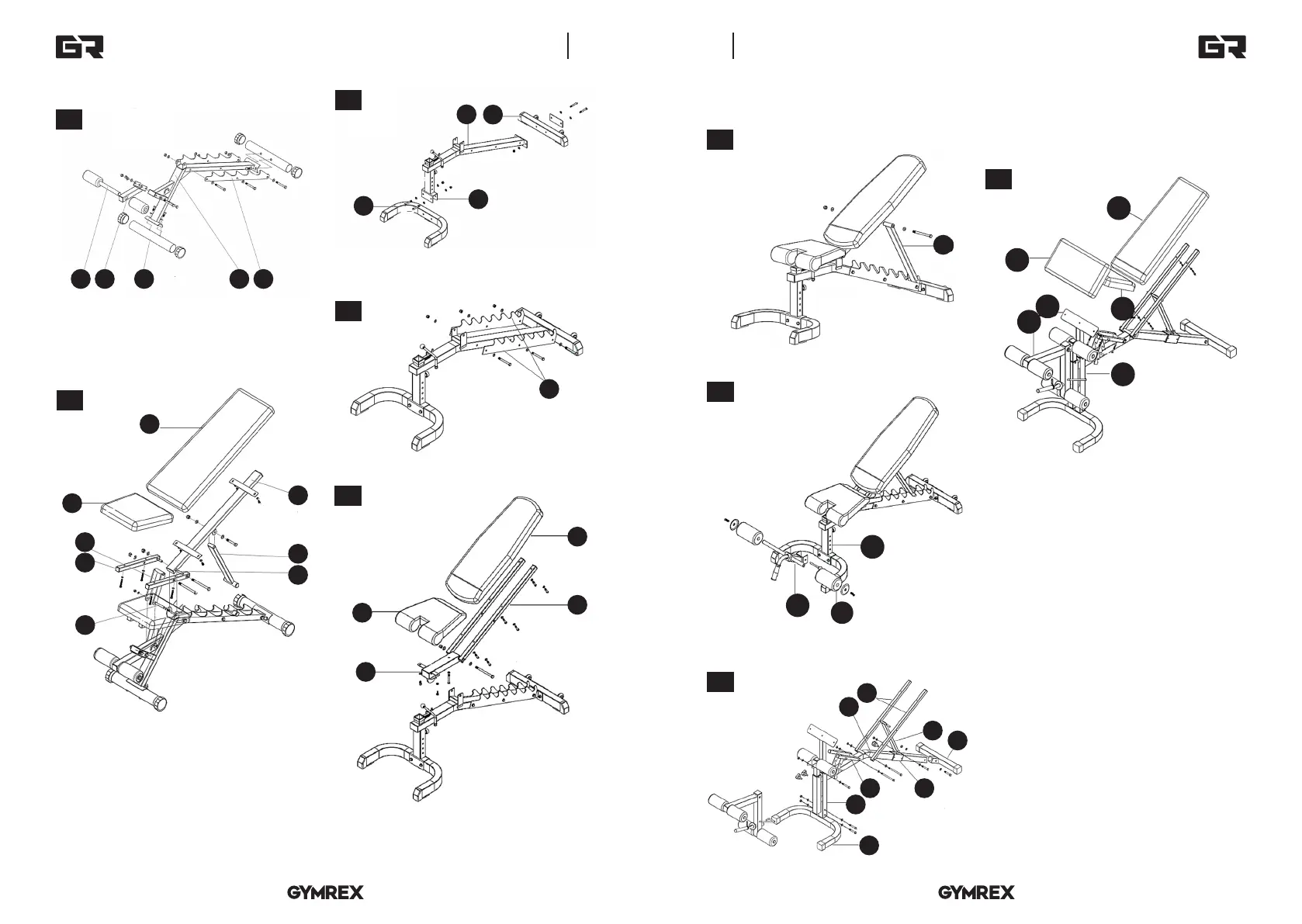 GR

GR

GYMREX

GYMREX