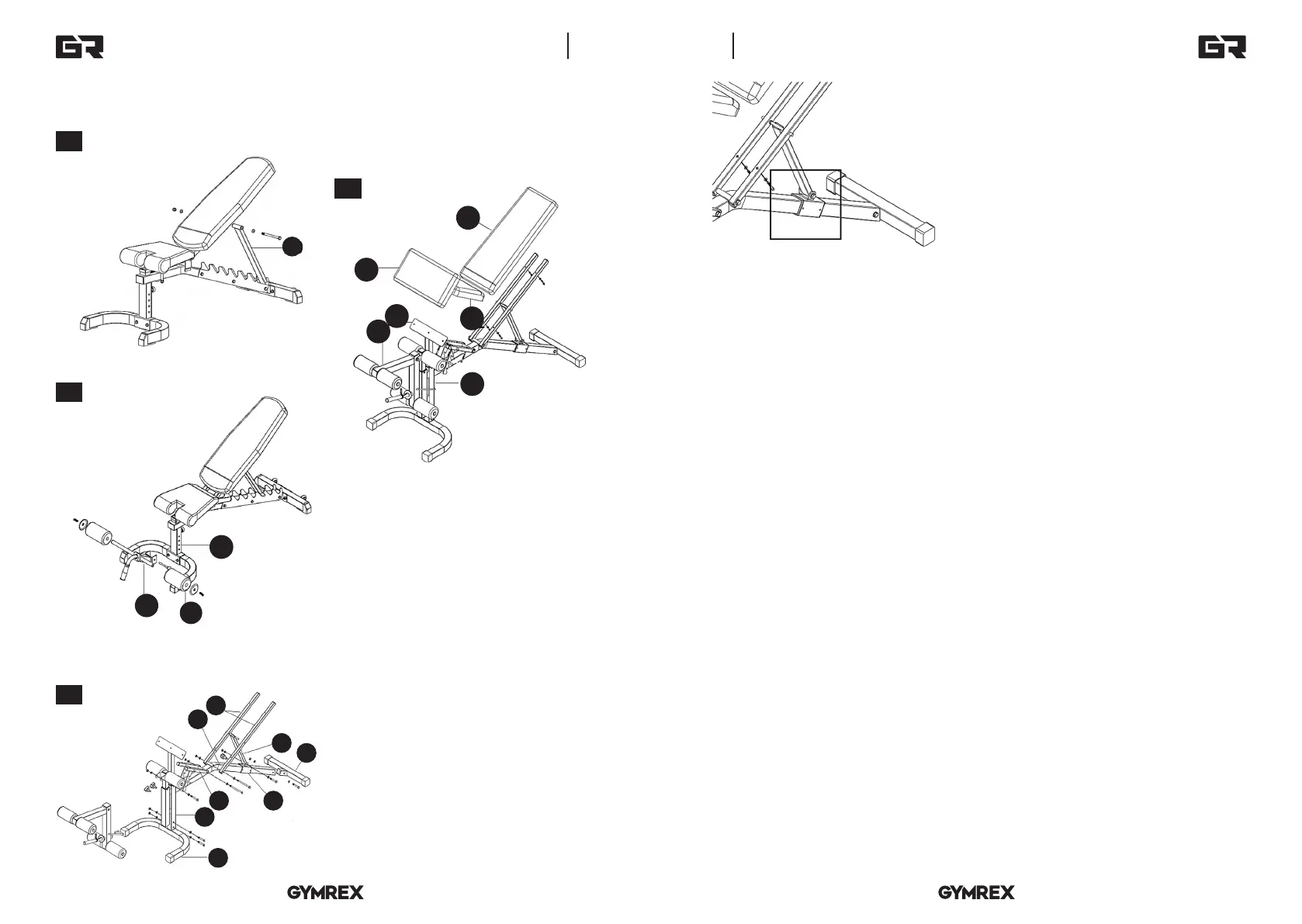 GR

GR

GYMREX

GYMREX