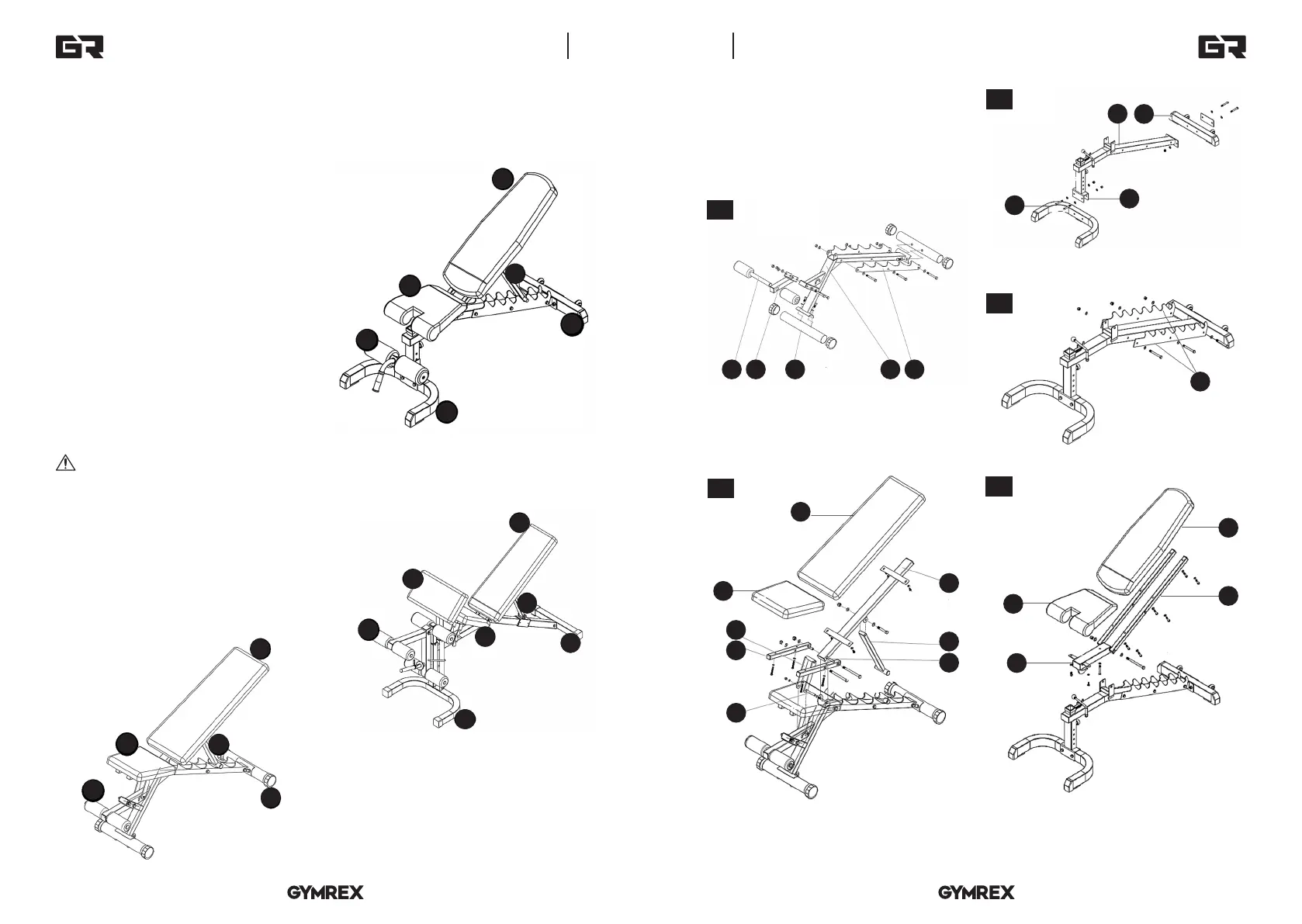 GR

GR

GYMREX

GYMREX