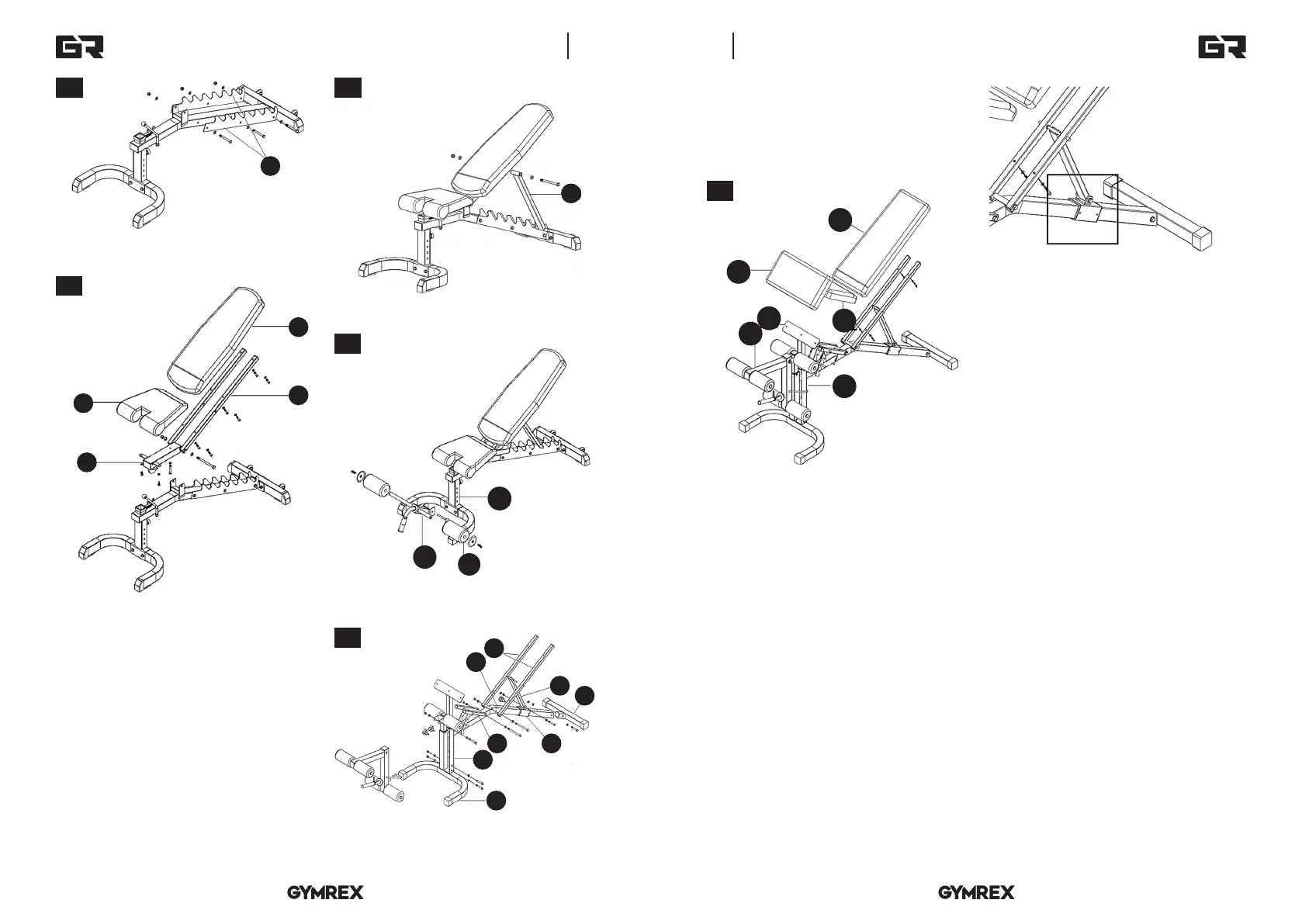 GR

GR

GYMREX

GYMREX