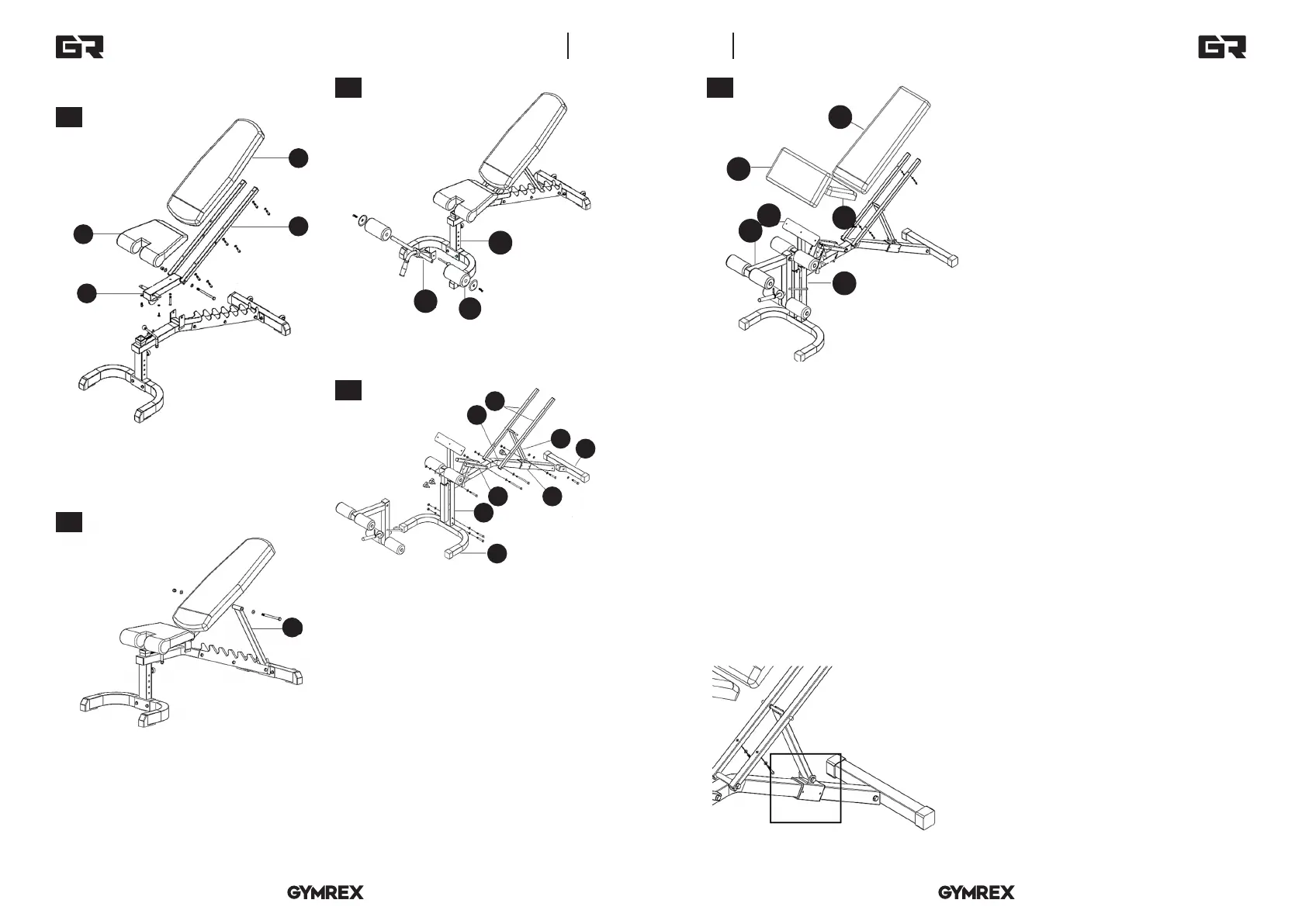 GR

GR

GYMREX

GYMREX