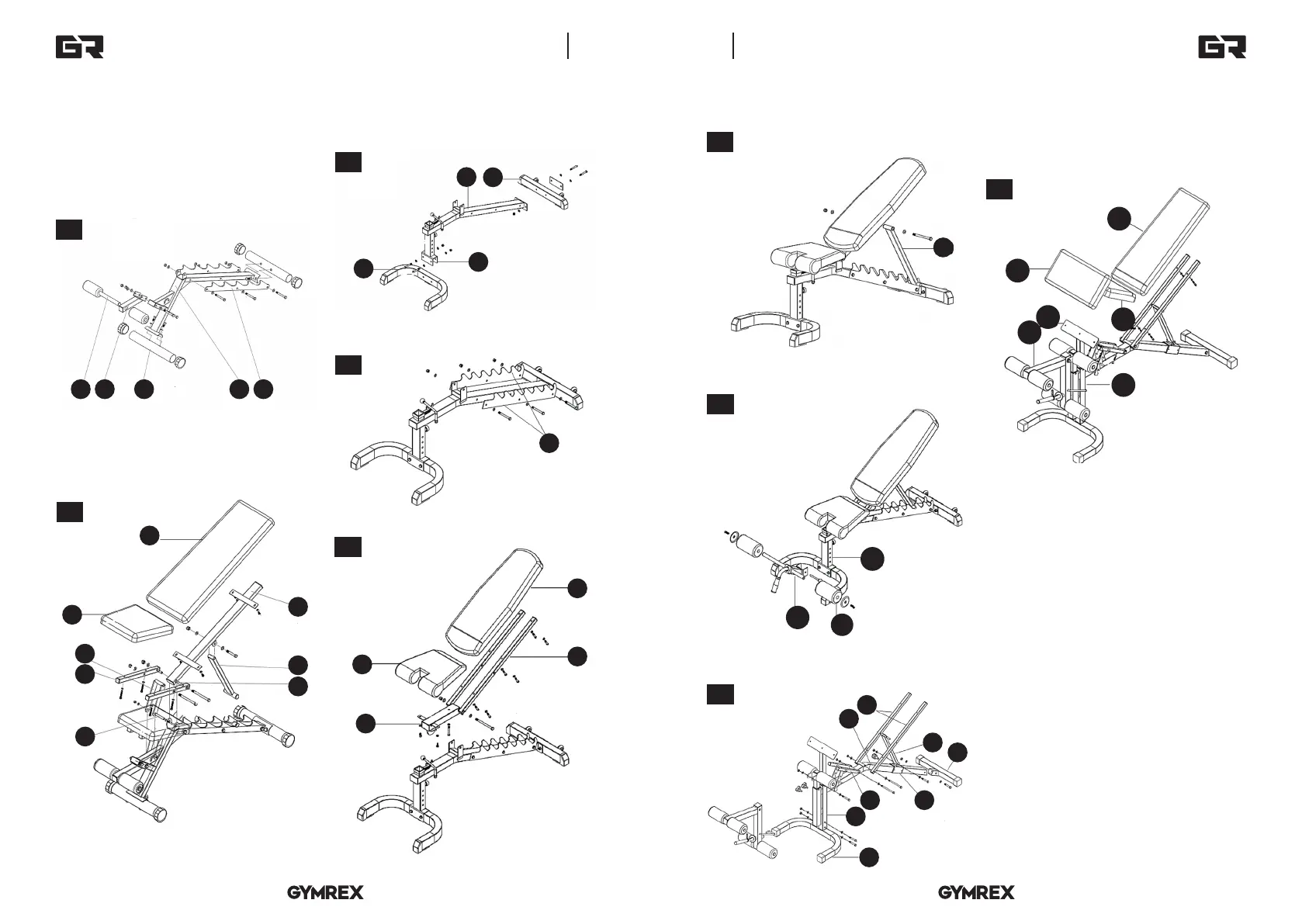 GR

GR

GYMREX

GYMREX