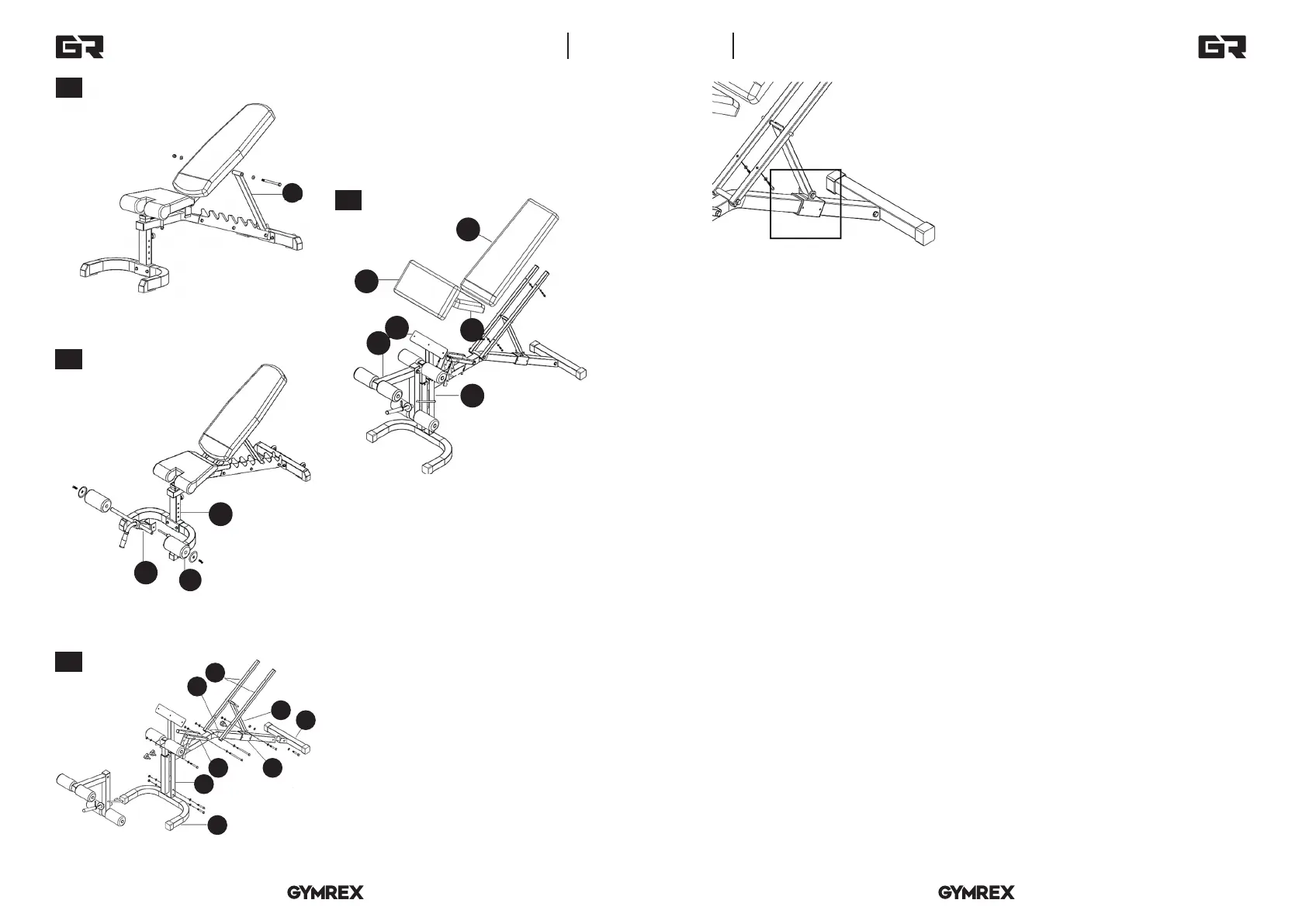 GR

GR

GYMREX

GYMREX