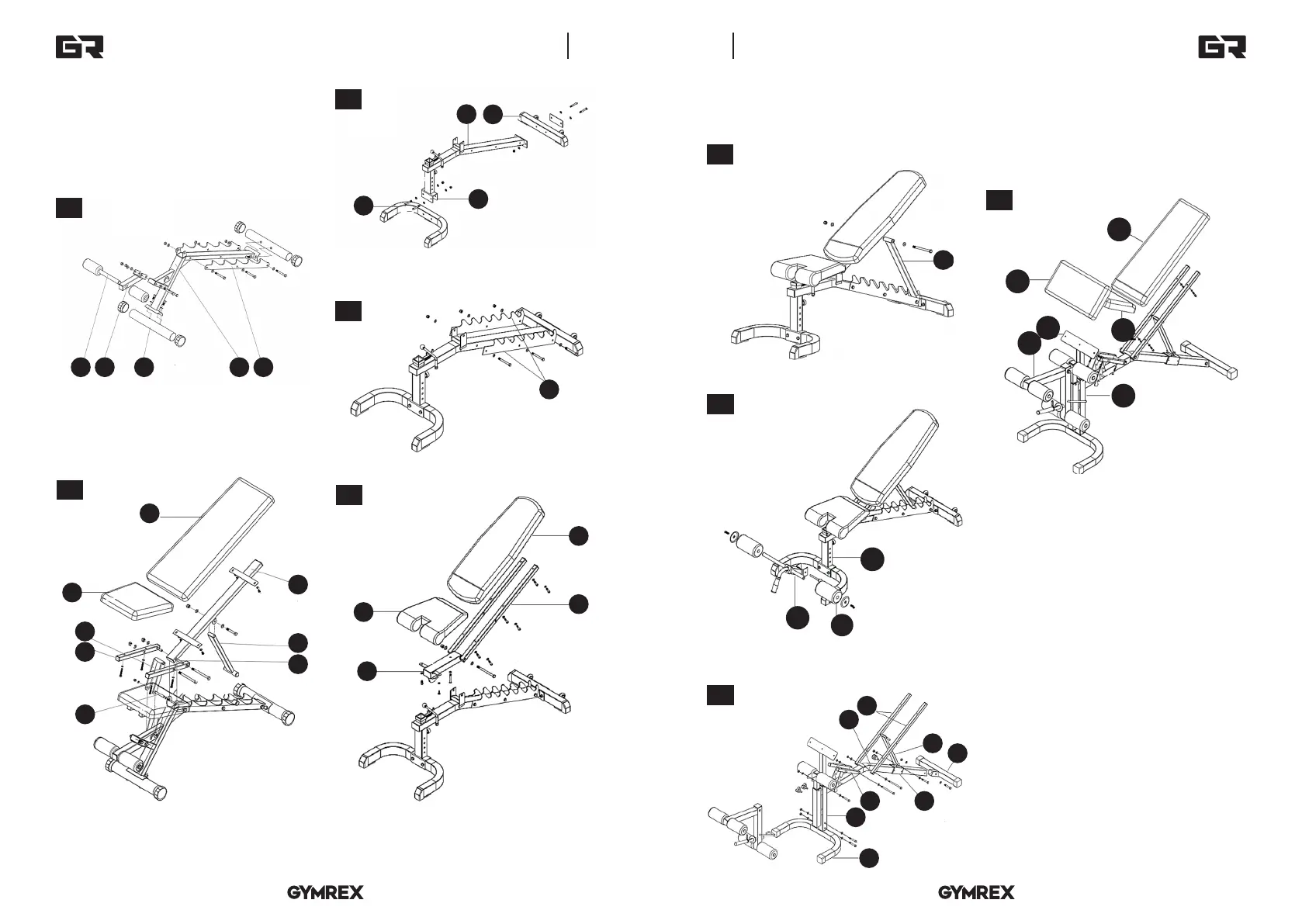 GR

GR

GYMREX

GYMREX