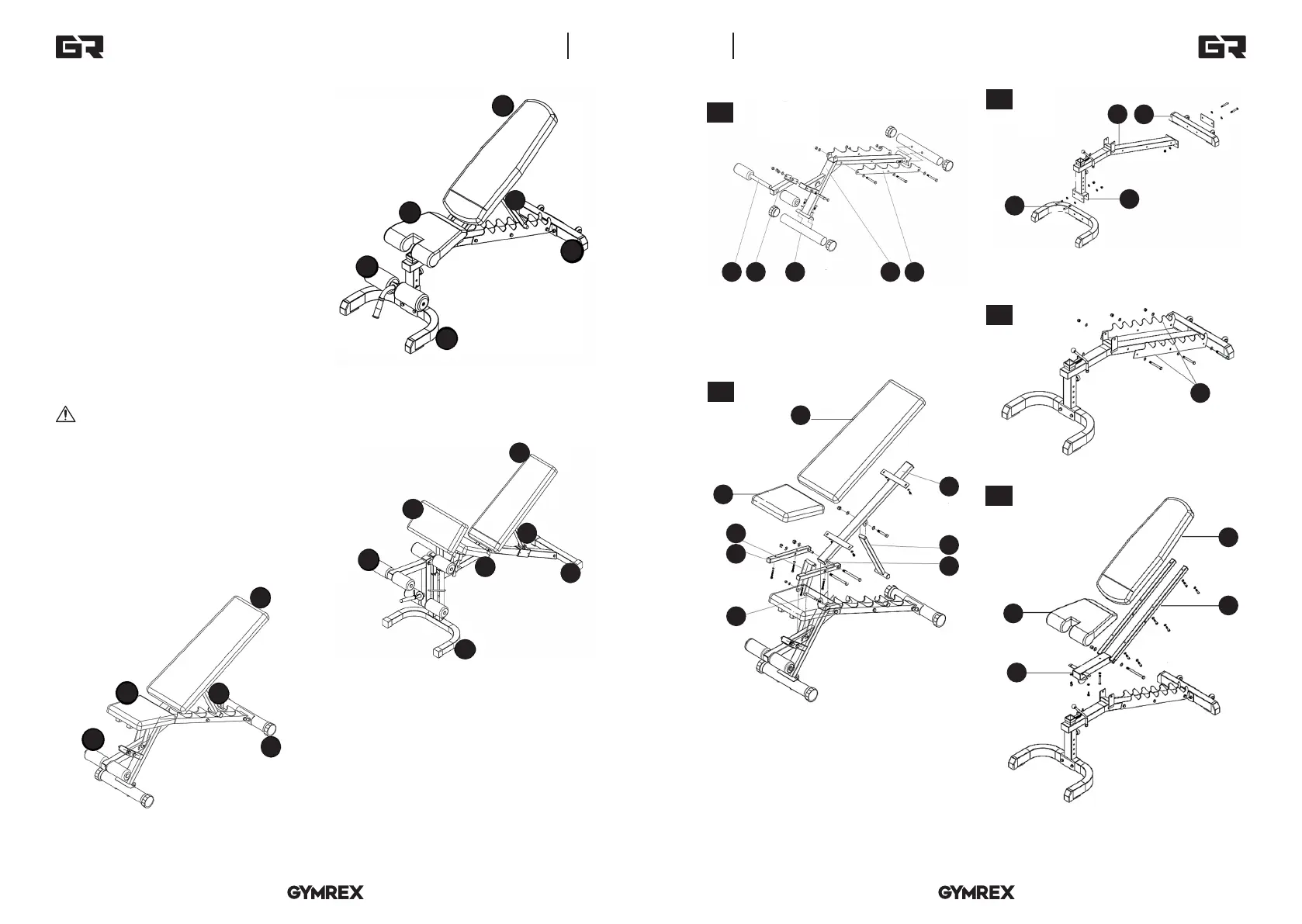 GR

GR

GYMREX

GYMREX