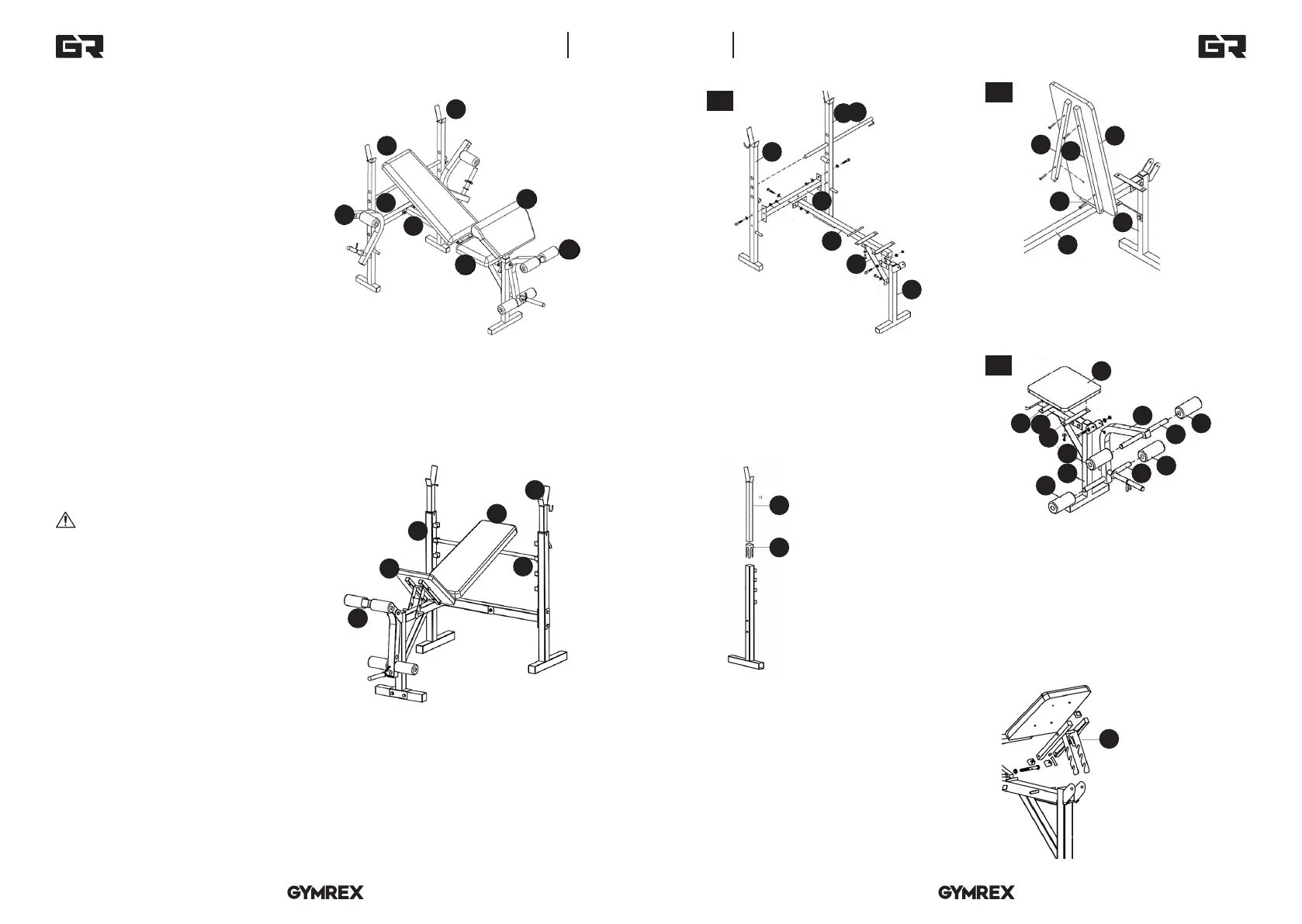 GR

GR

GYMREX

GYMREX