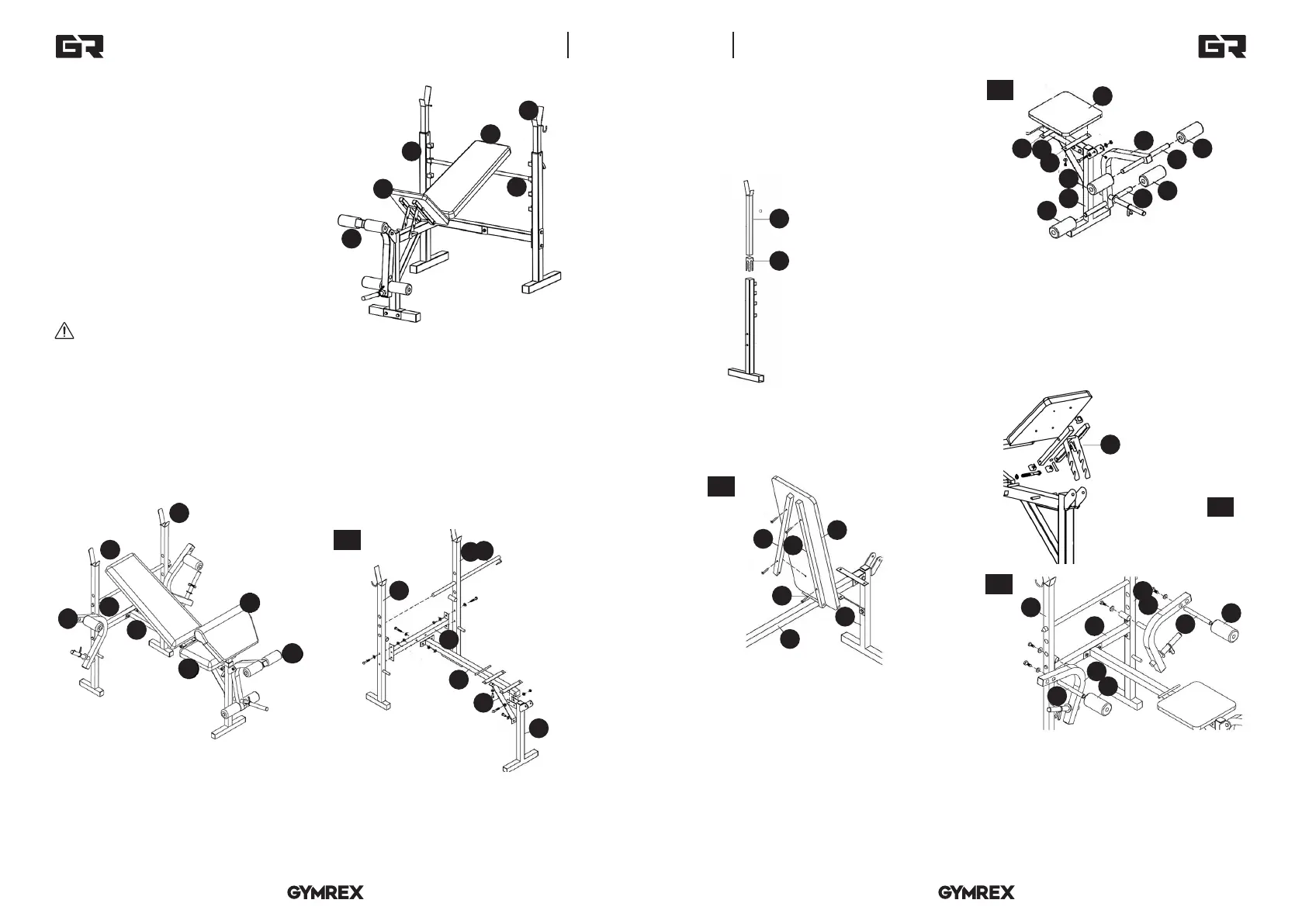 GR

GR

GYMREX

GYMREX