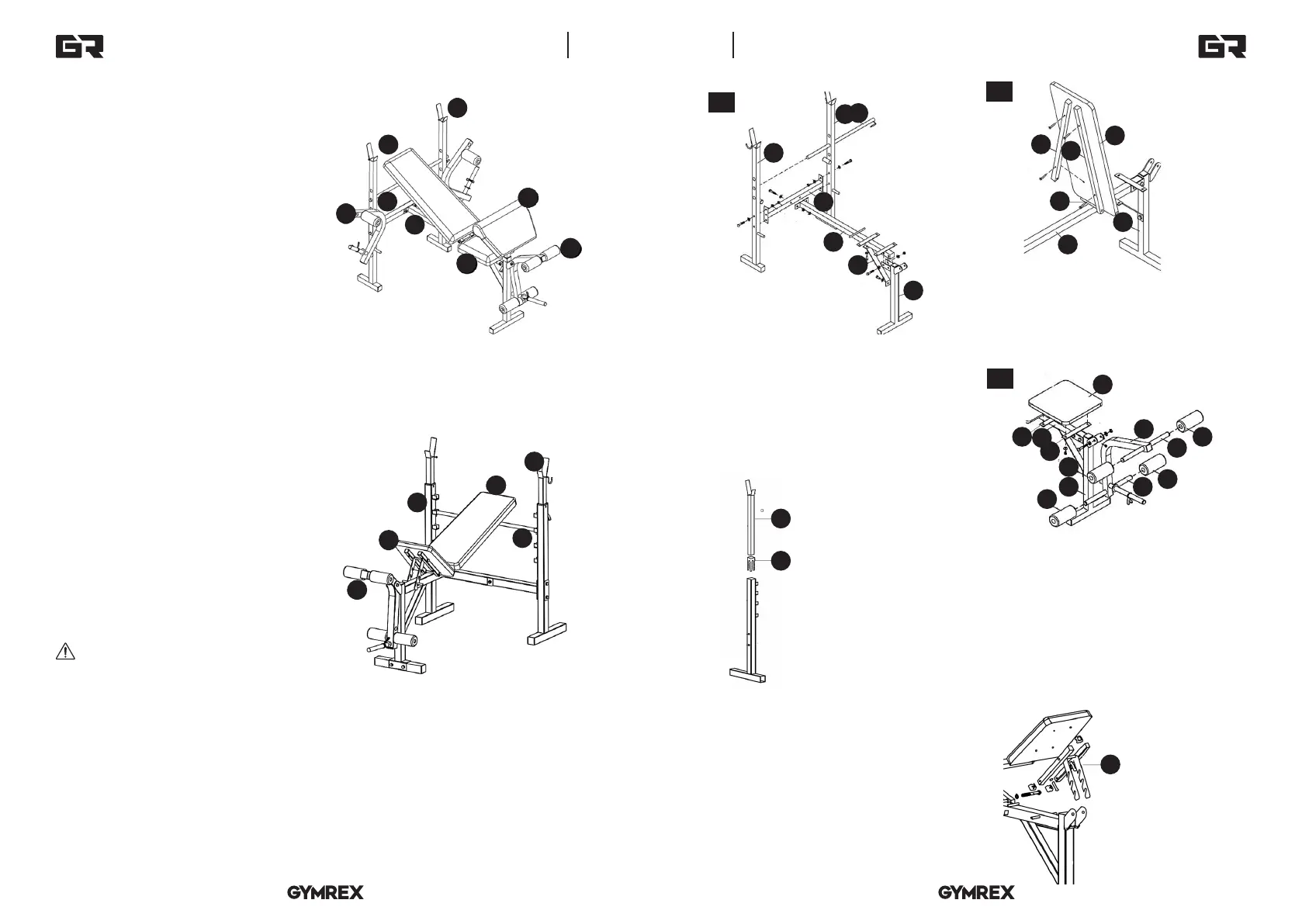 GR

GR

GYMREX

GYMREX