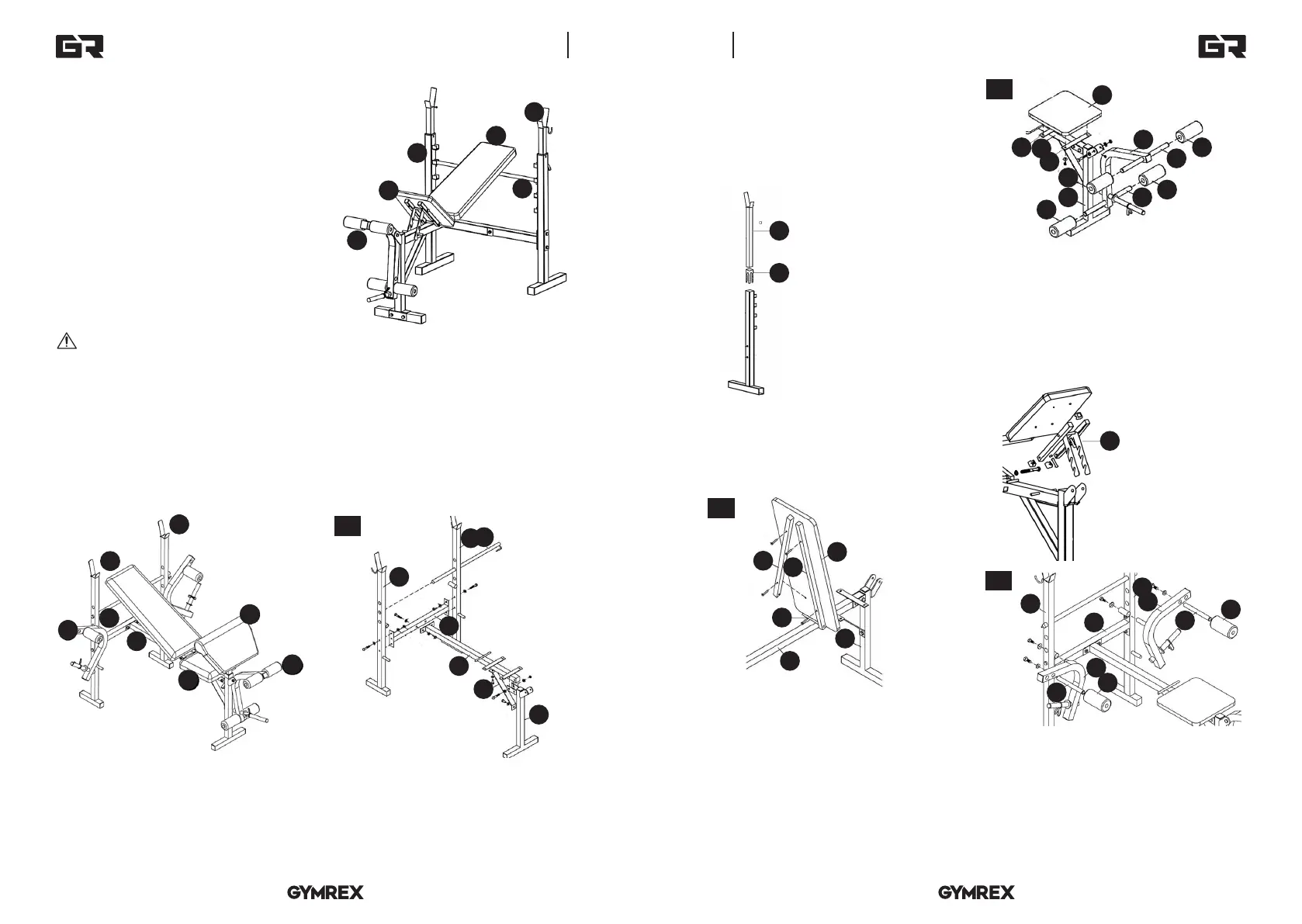 GR

GR

GYMREX

GYMREX