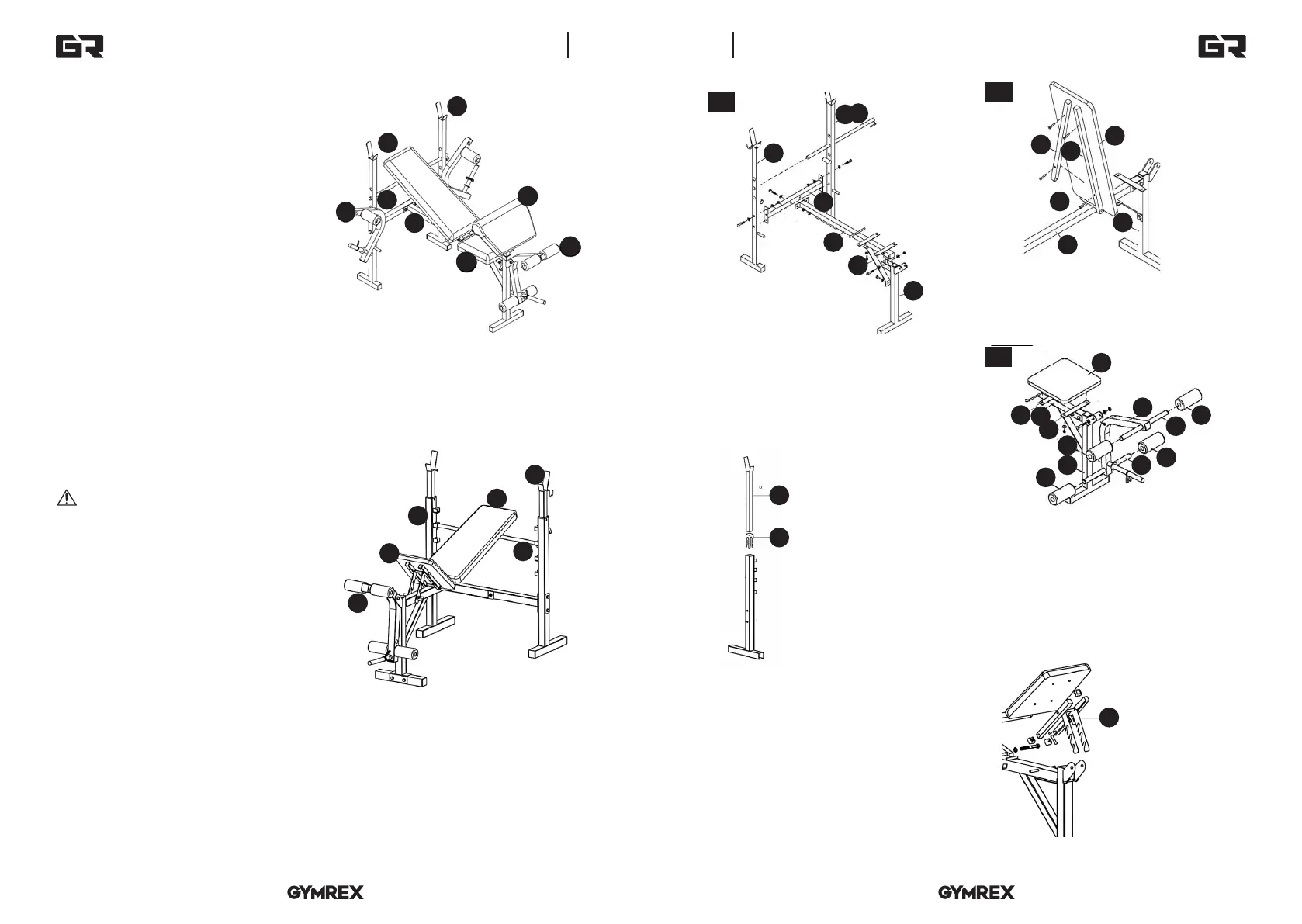 GR

GR

GYMREX

GYMREX