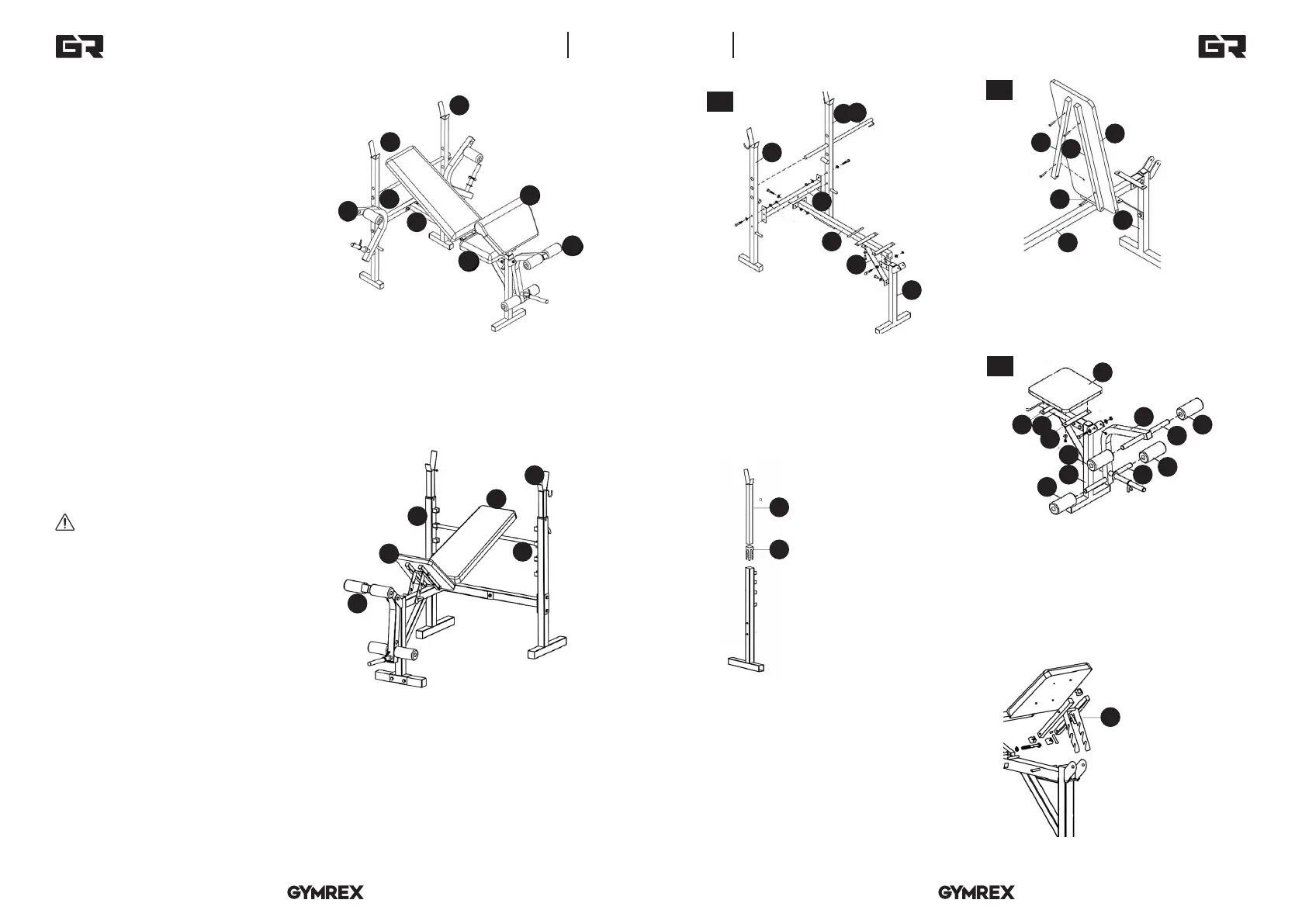 GR

GR

GYMREX

GYMREX