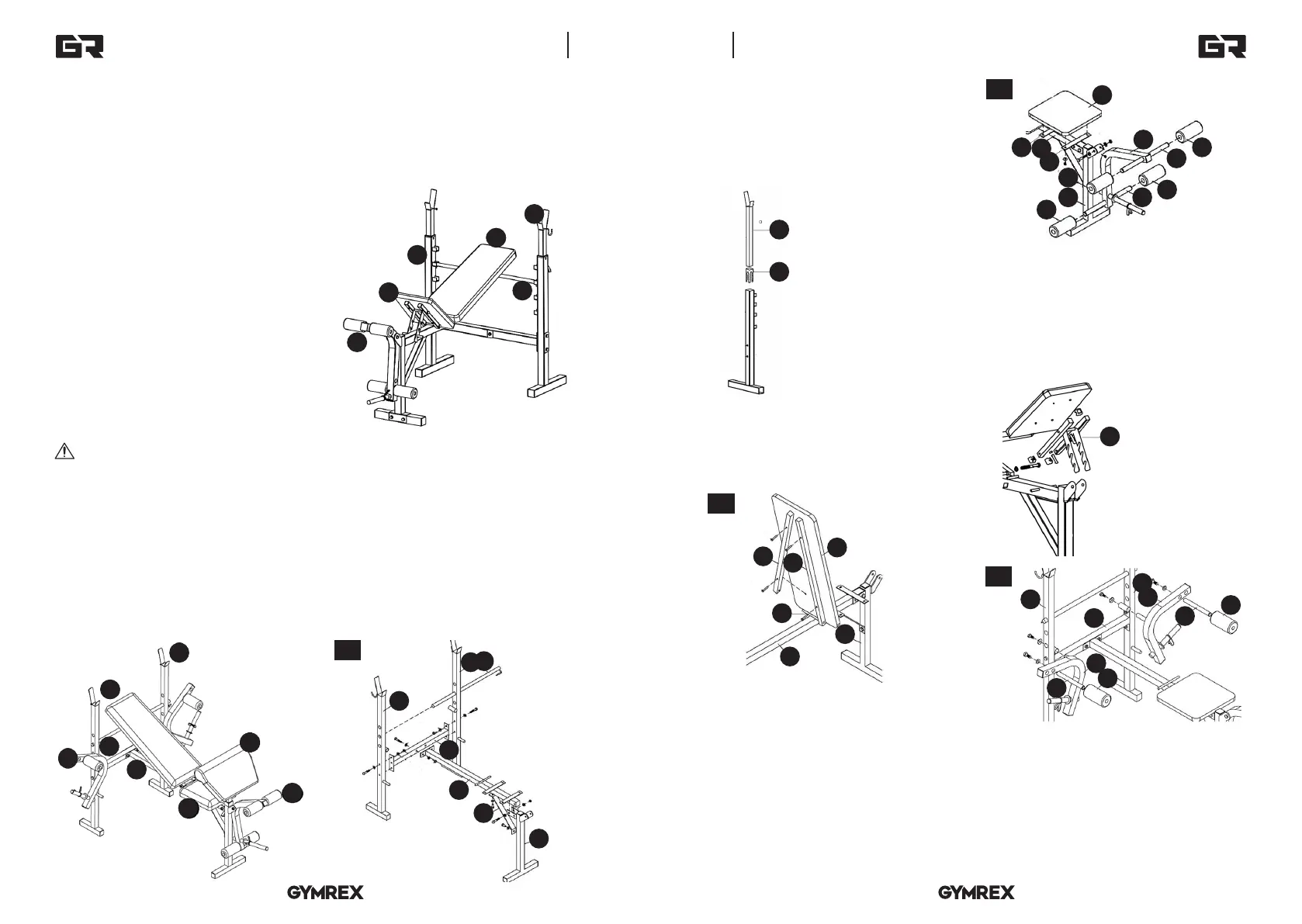 GR

GR

GYMREX

GYMREX