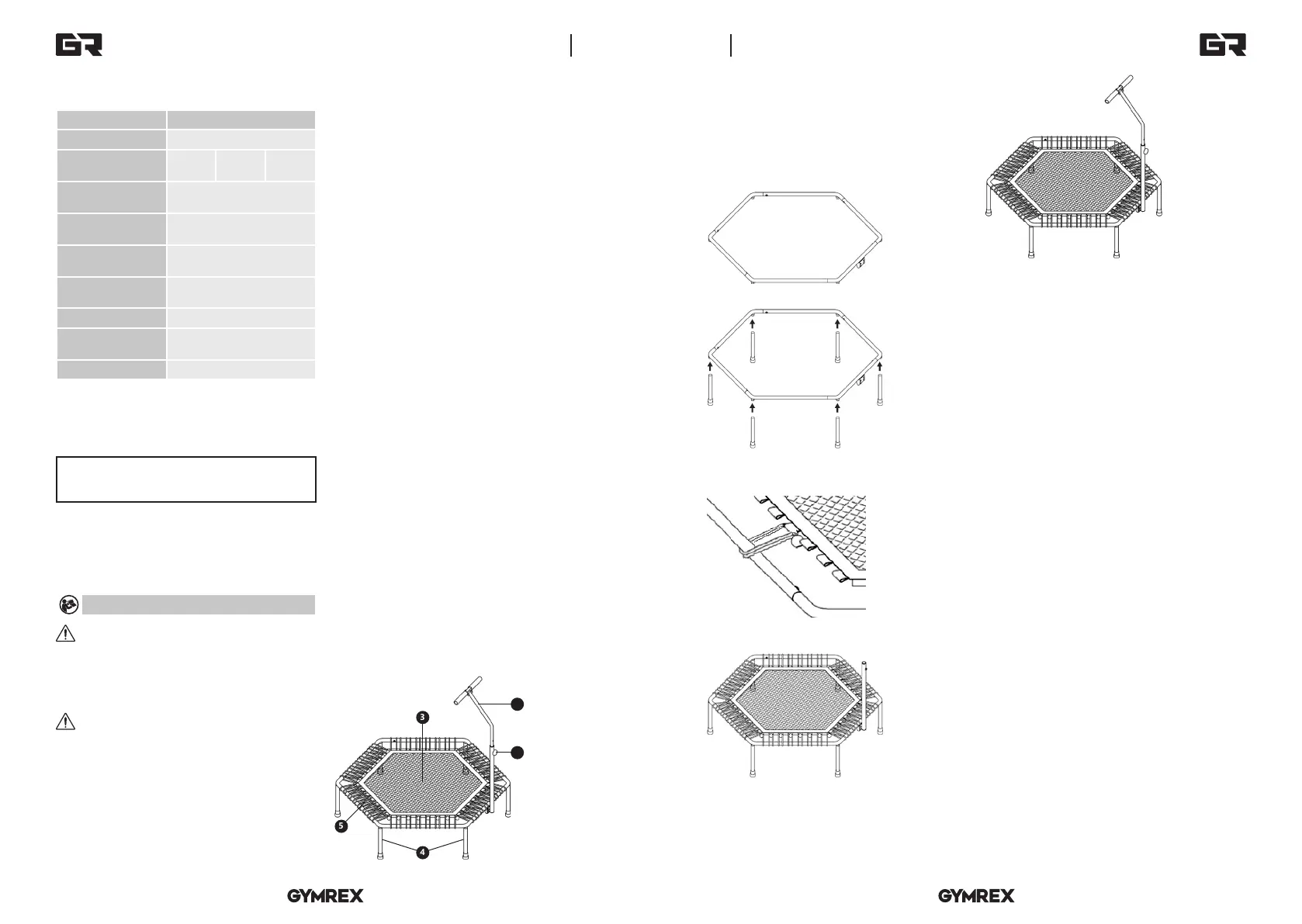 GR

GR

3

5

4

GYMREX

GYMREX