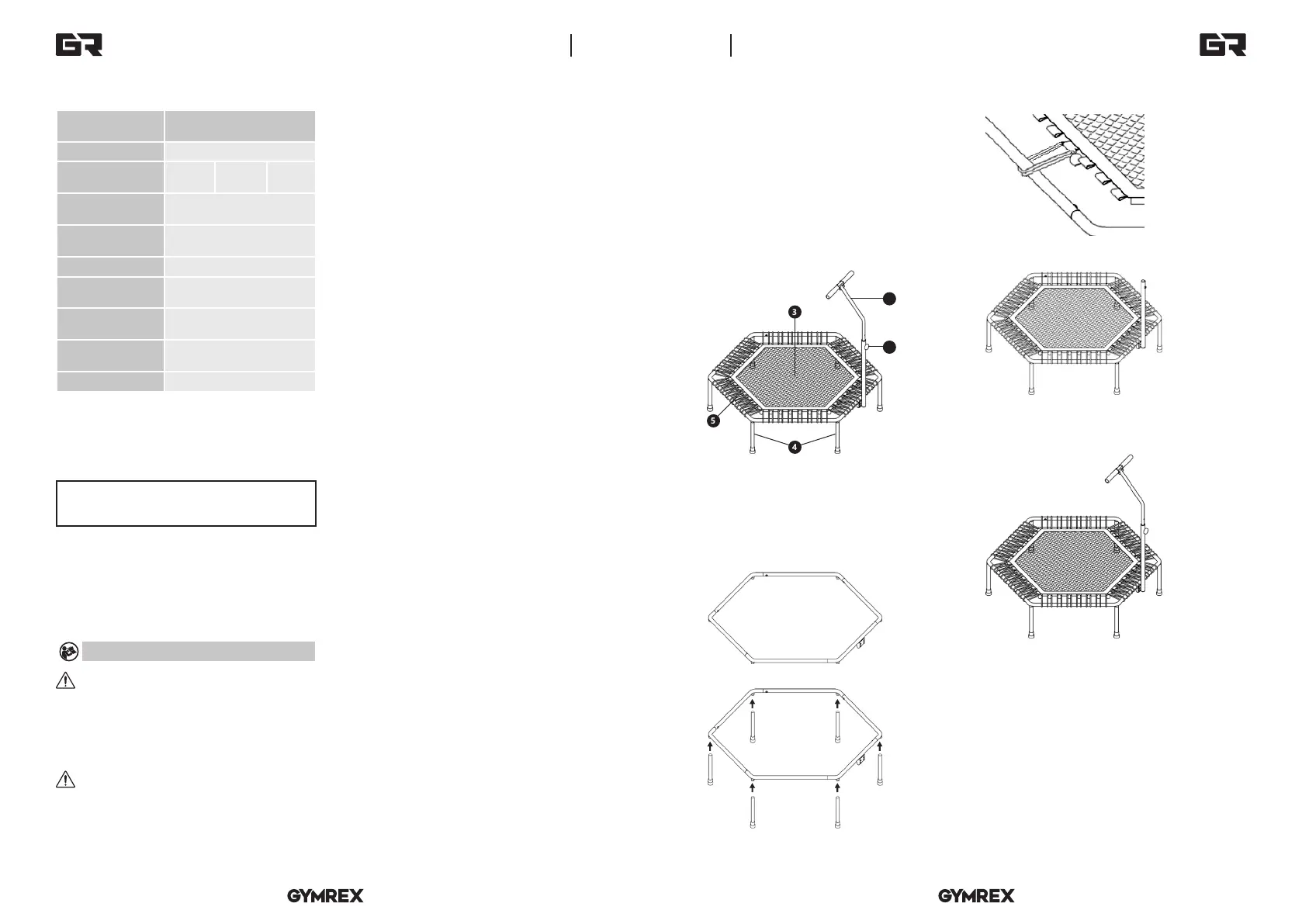 GR

GR

3

5

4

GYMREX

GYMREX