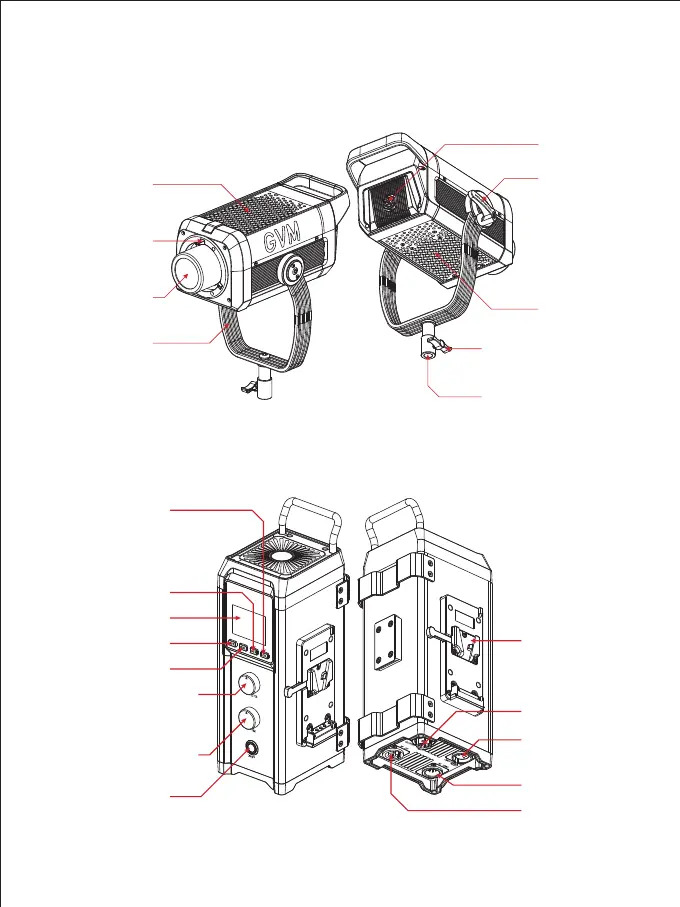 GVM