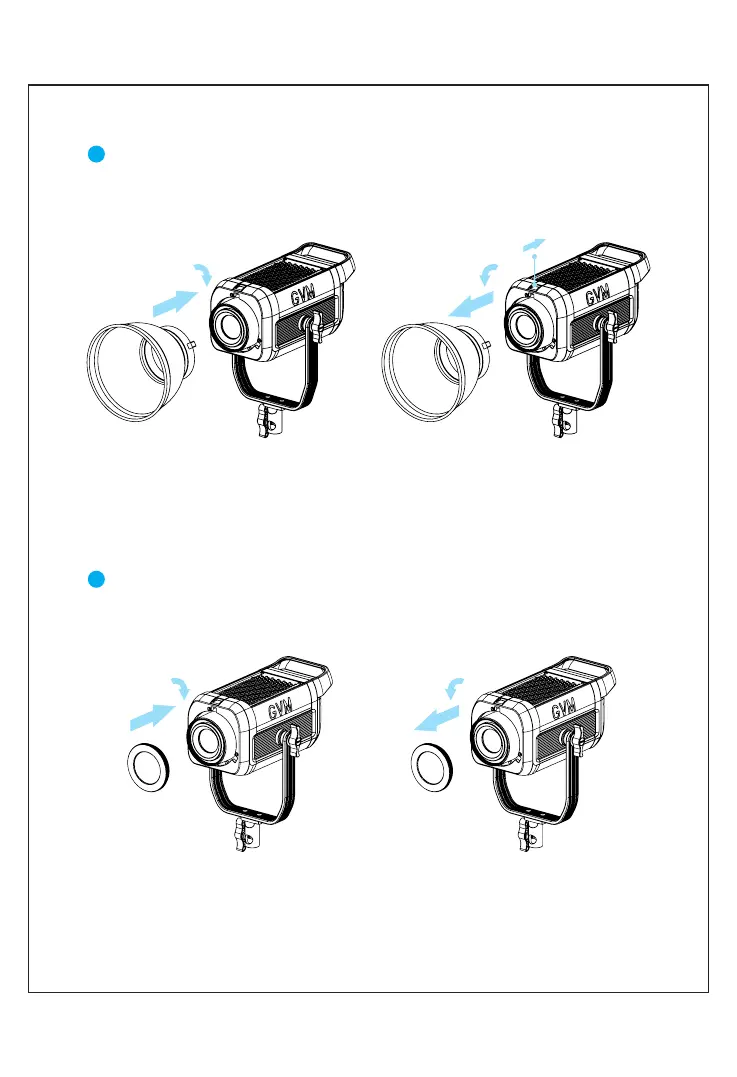 GVM

GVM

GVM

GVM