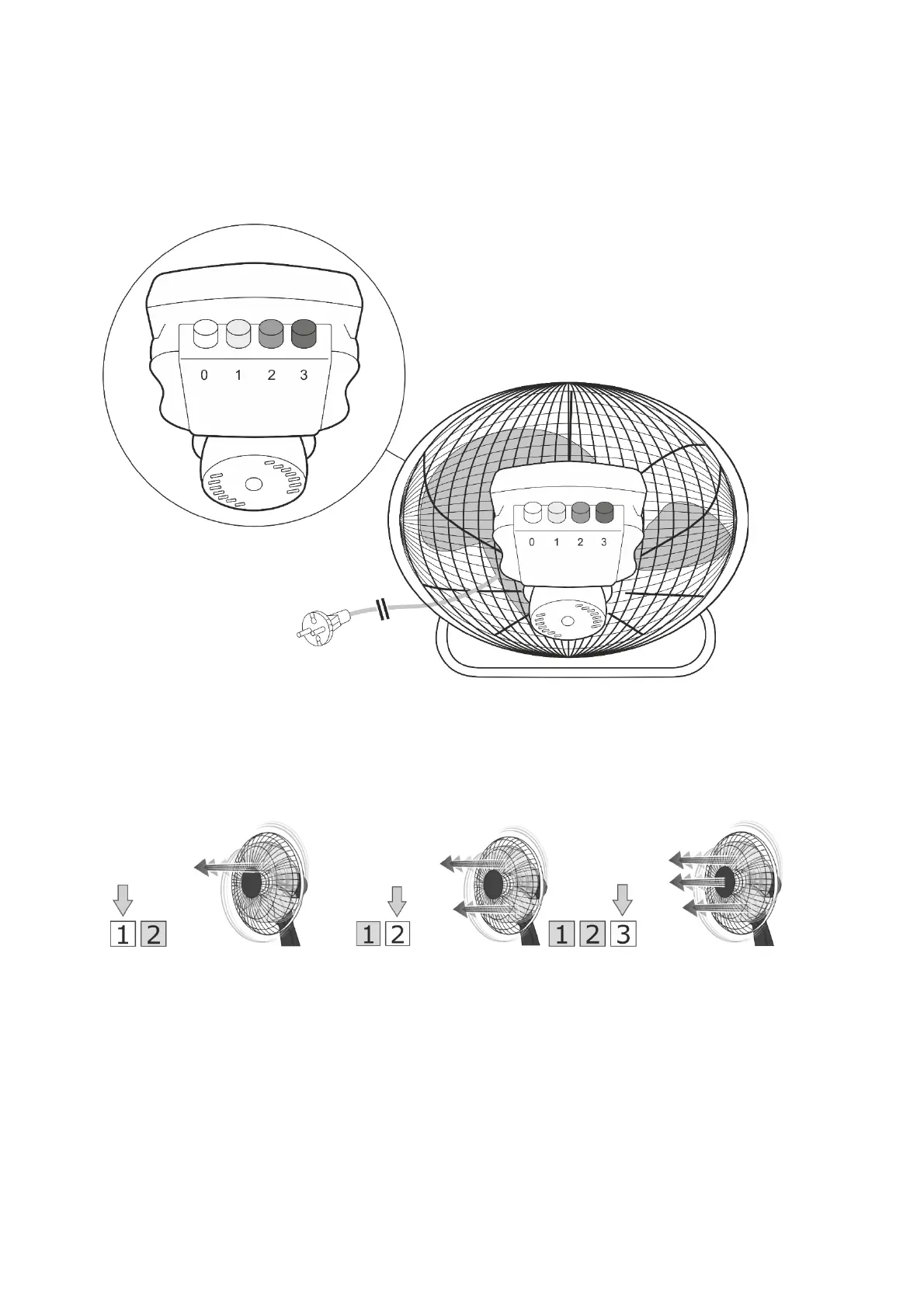 0 1 2 3

0 1 2 3

1 2

1 2

1 2 3