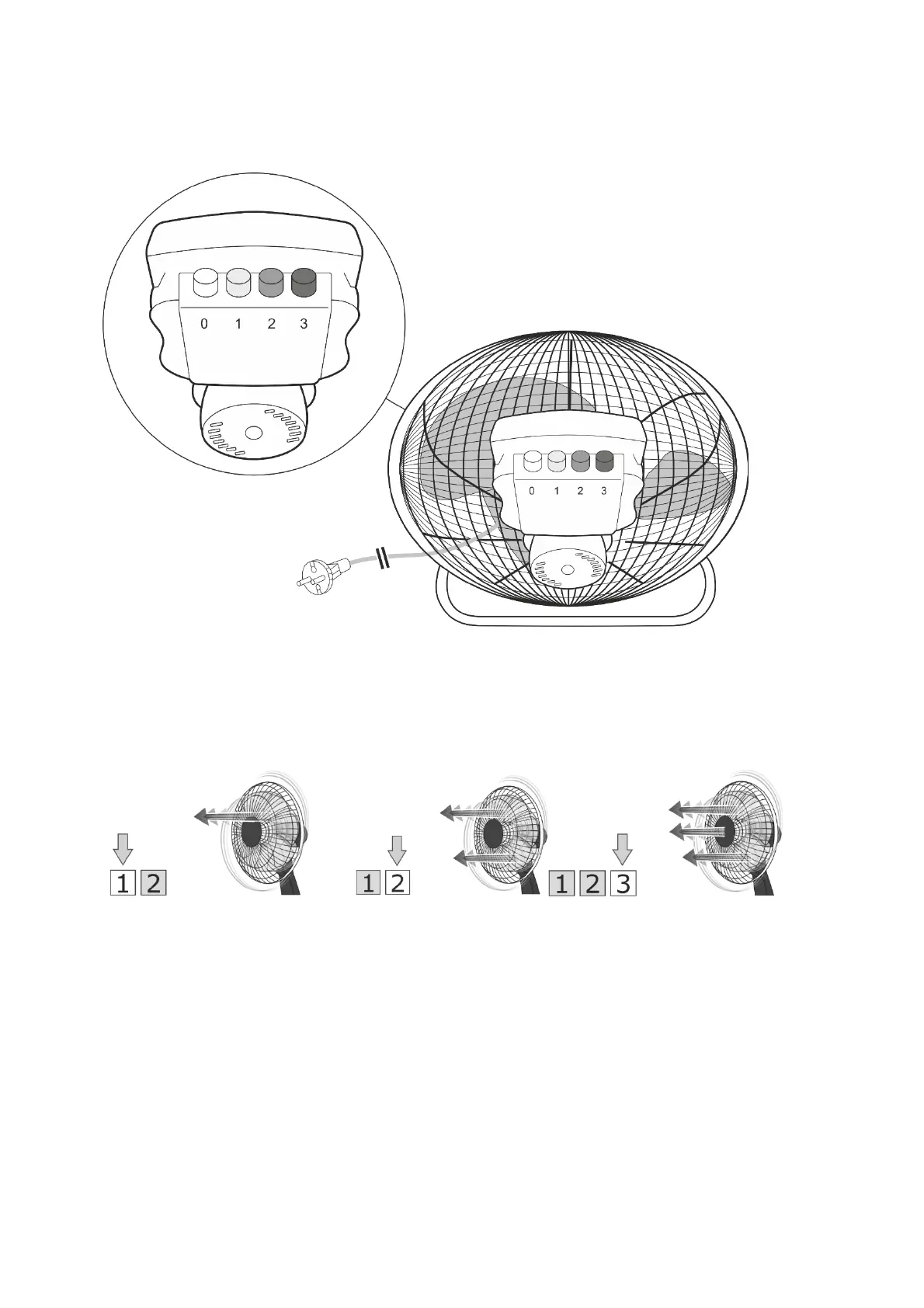 0 1 2 3

0 1 2 3

1 2

1 2

1 2 3