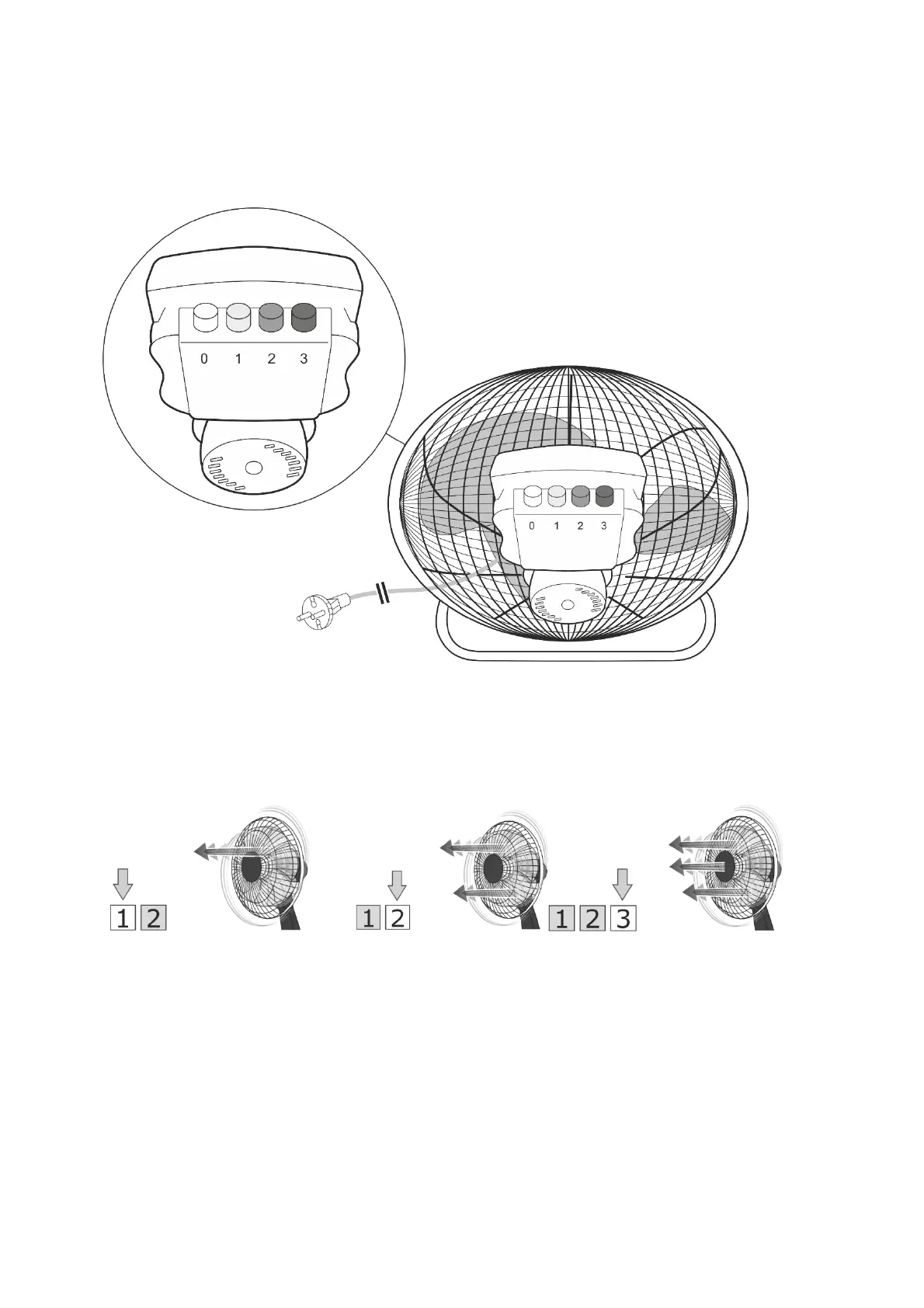 0 1 2 3

0 1 2 3

1 2

1 2

1 2 3