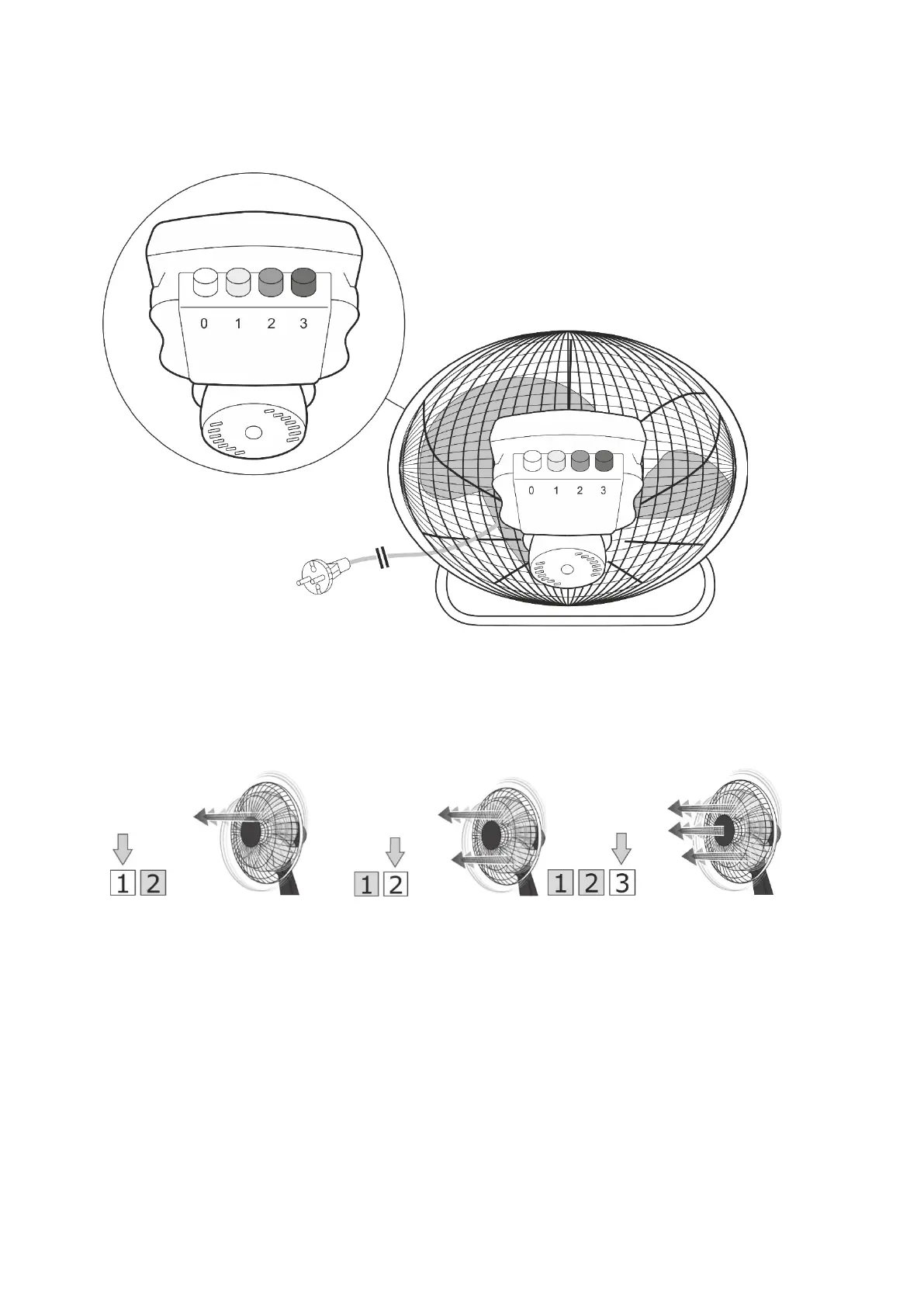 0 1 2 3

0 1 2 3

1 2

1 2

1 2 3