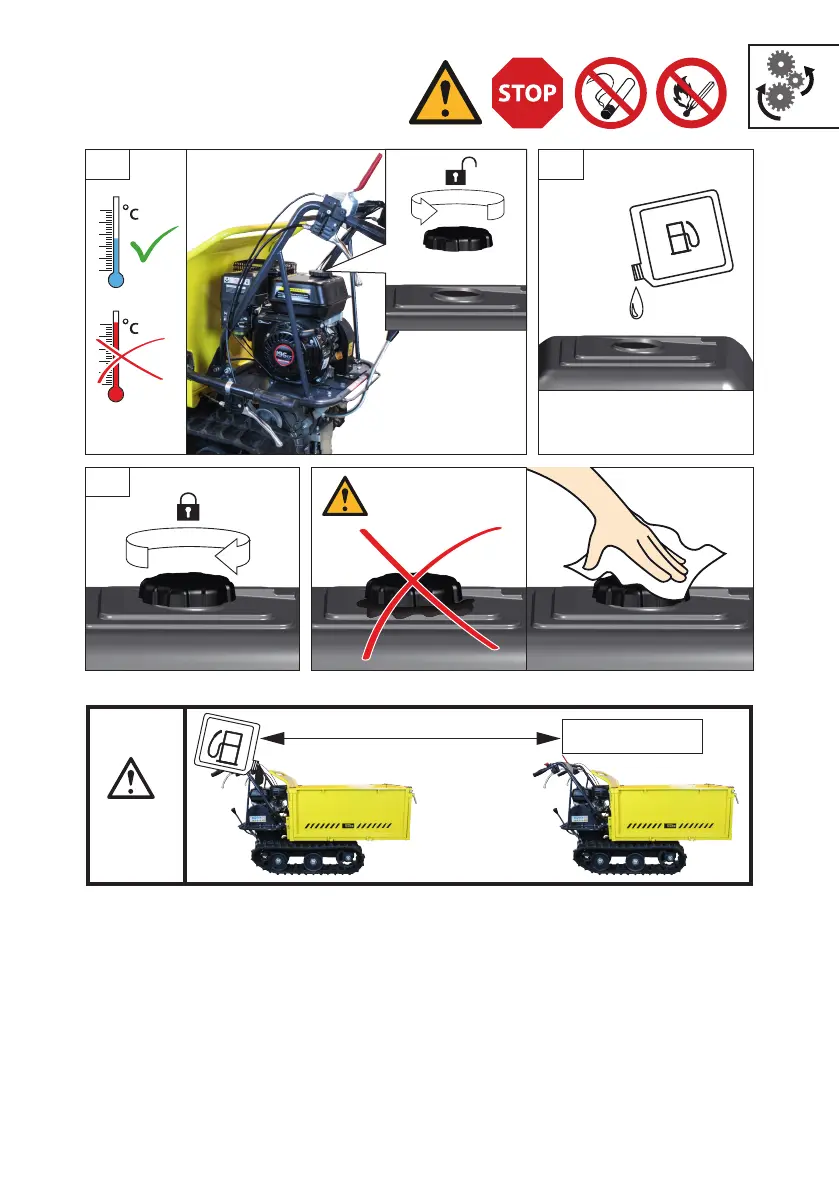 STOP

°C

°C