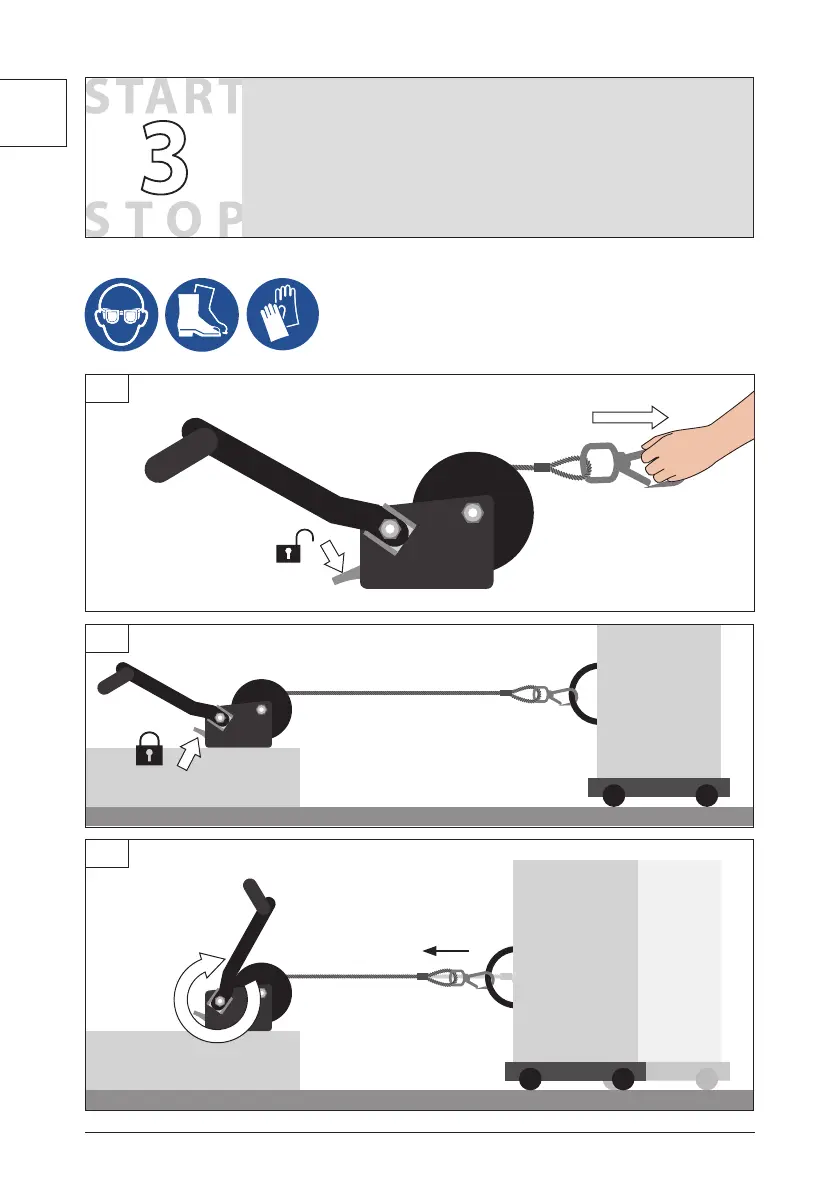 START
3
STOP