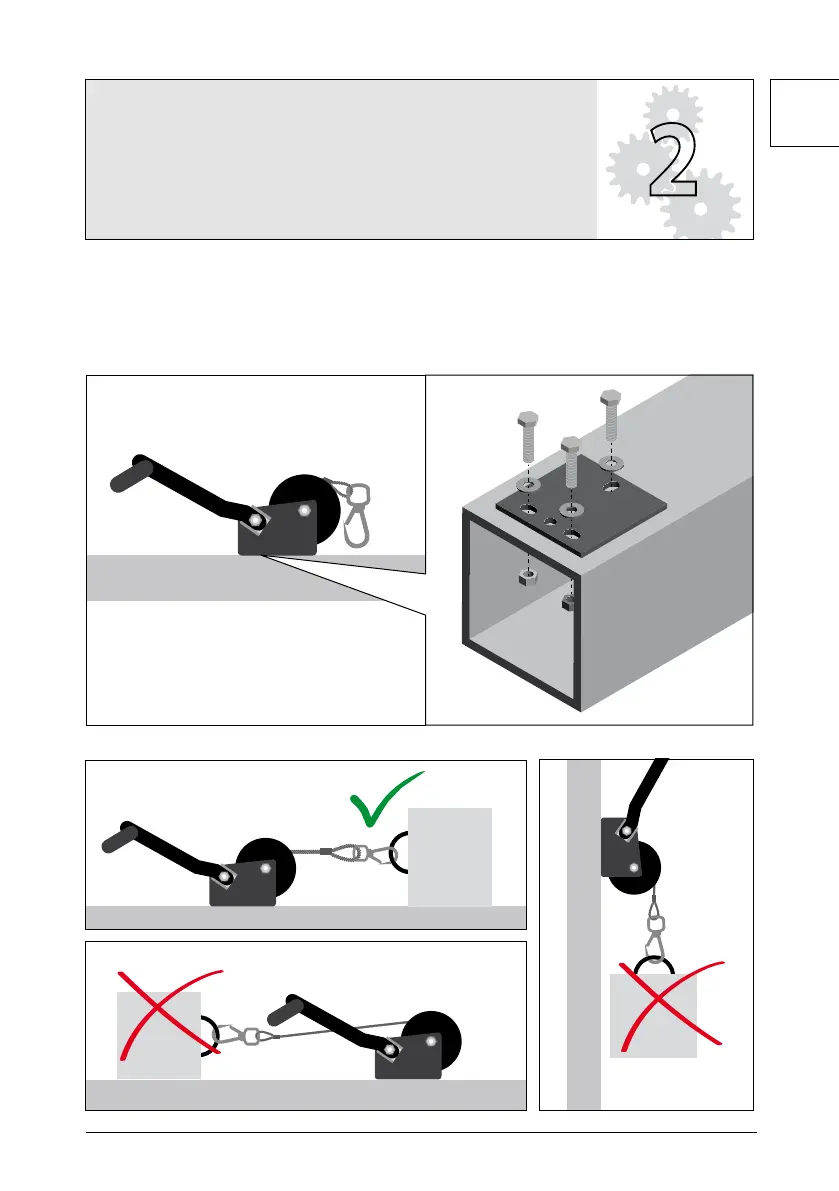 2