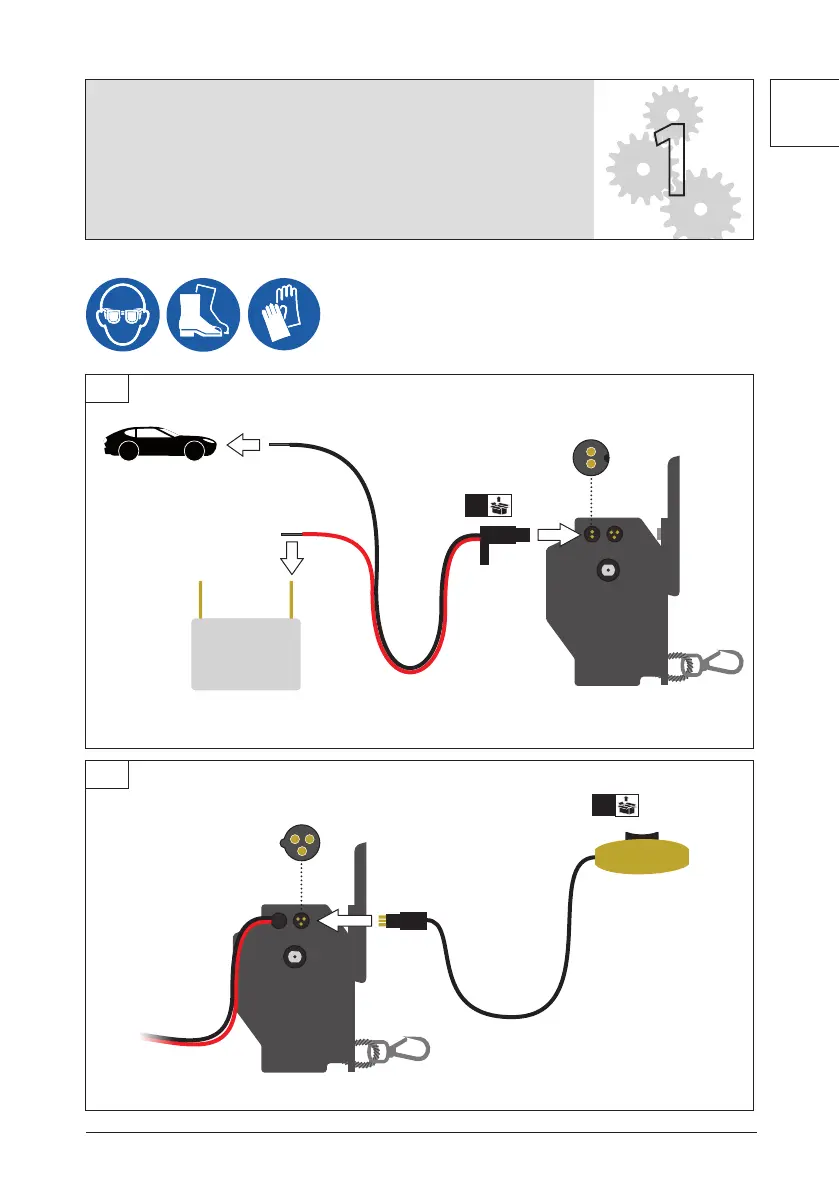 1