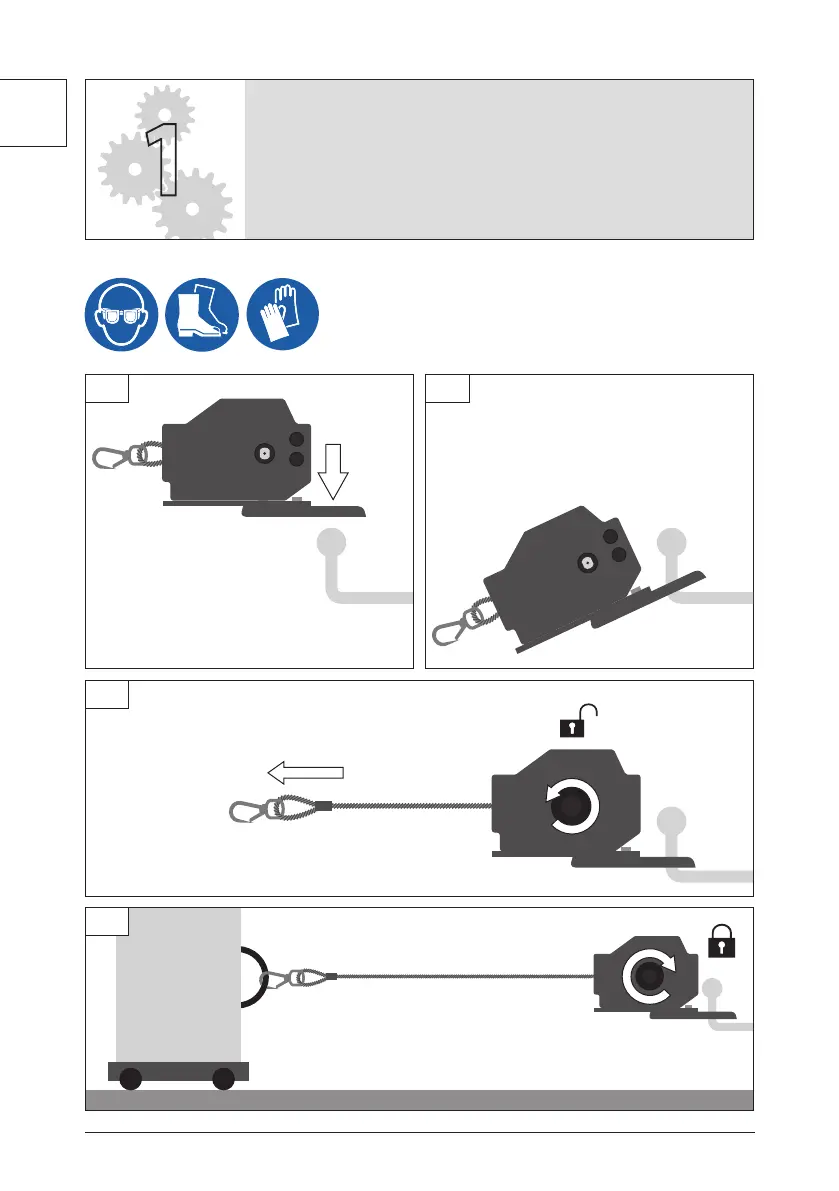 1