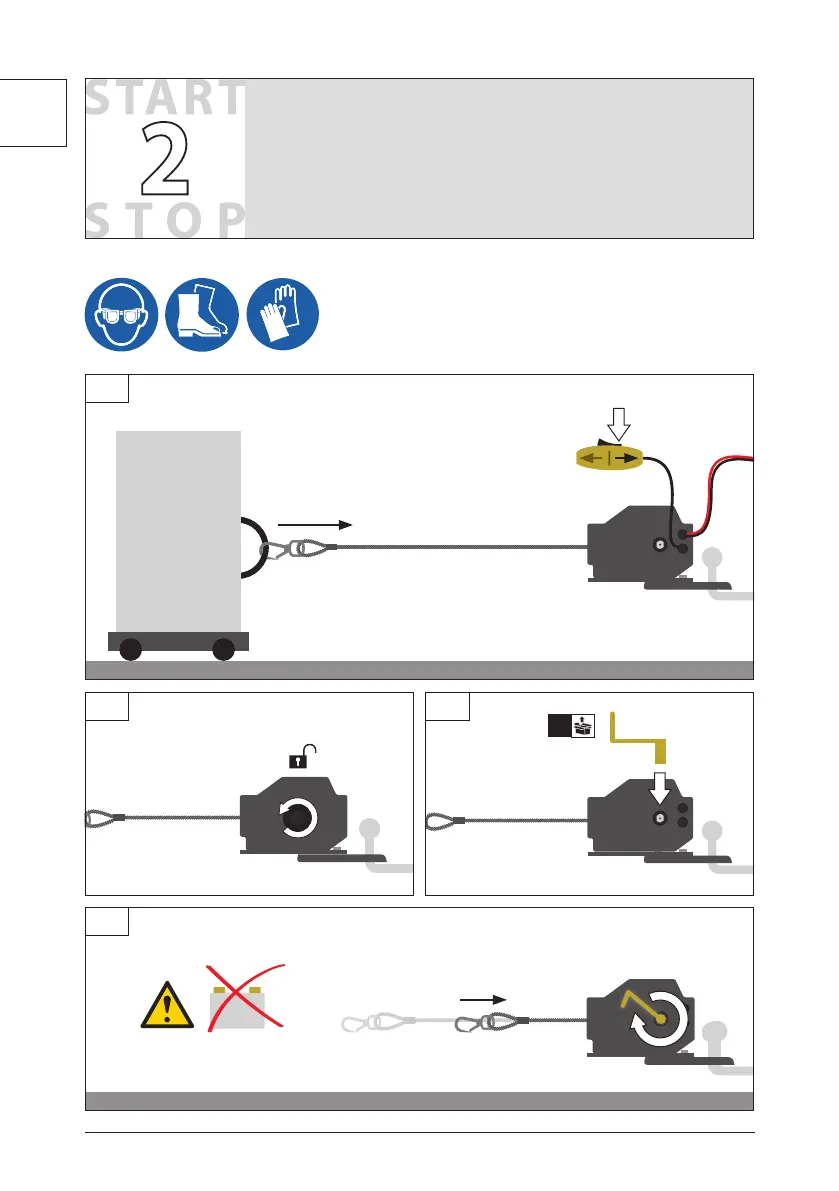 START
2
STOP