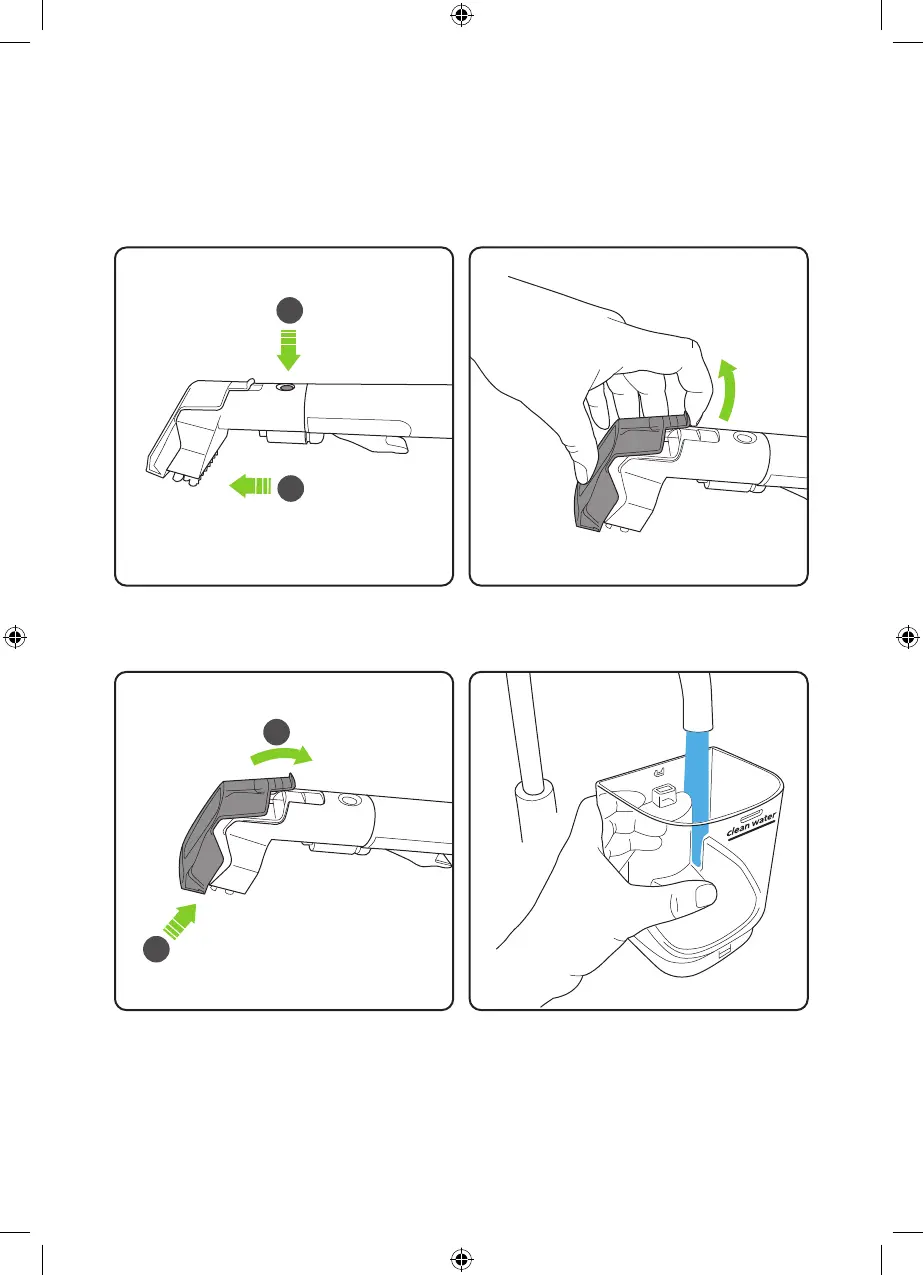 clean water