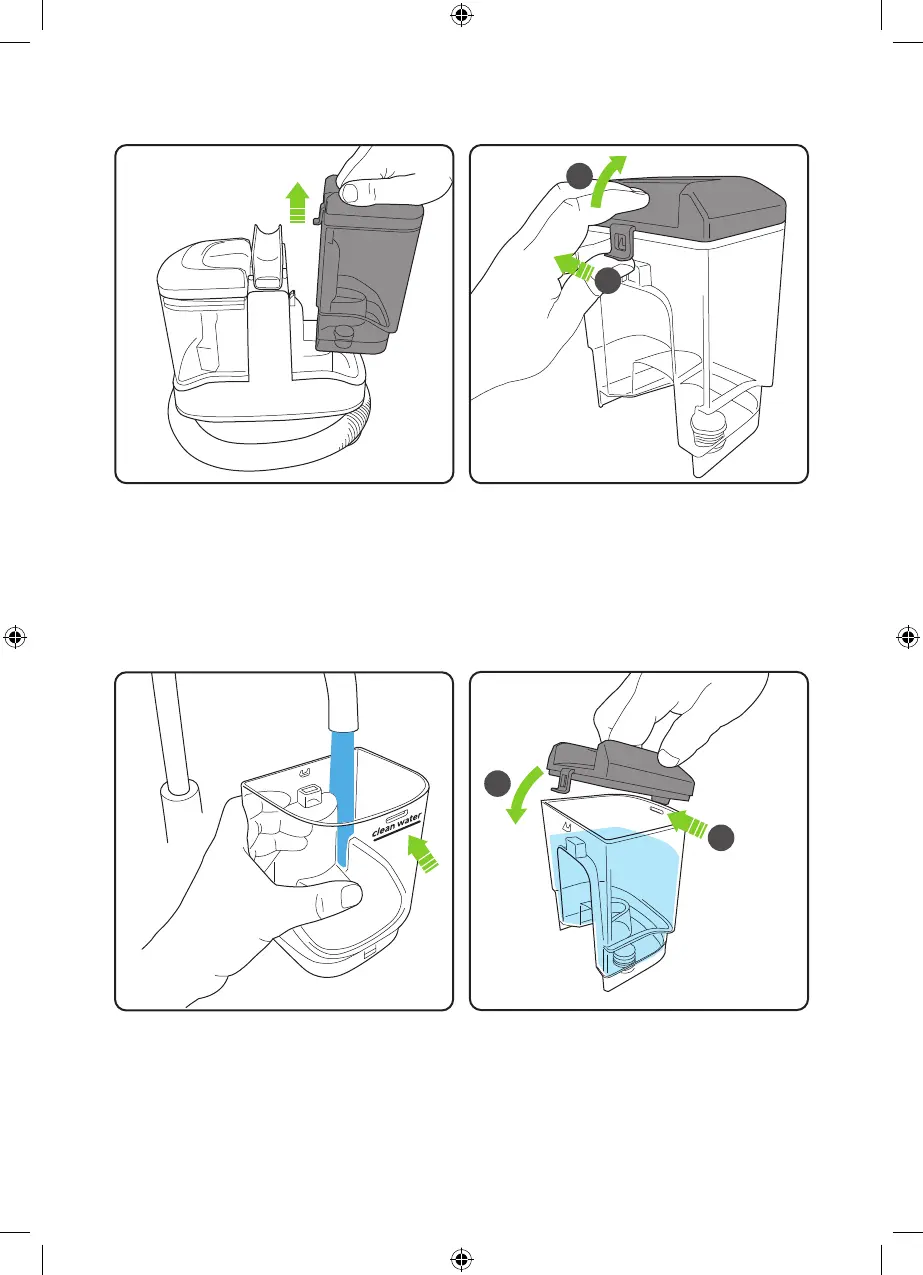 clean water