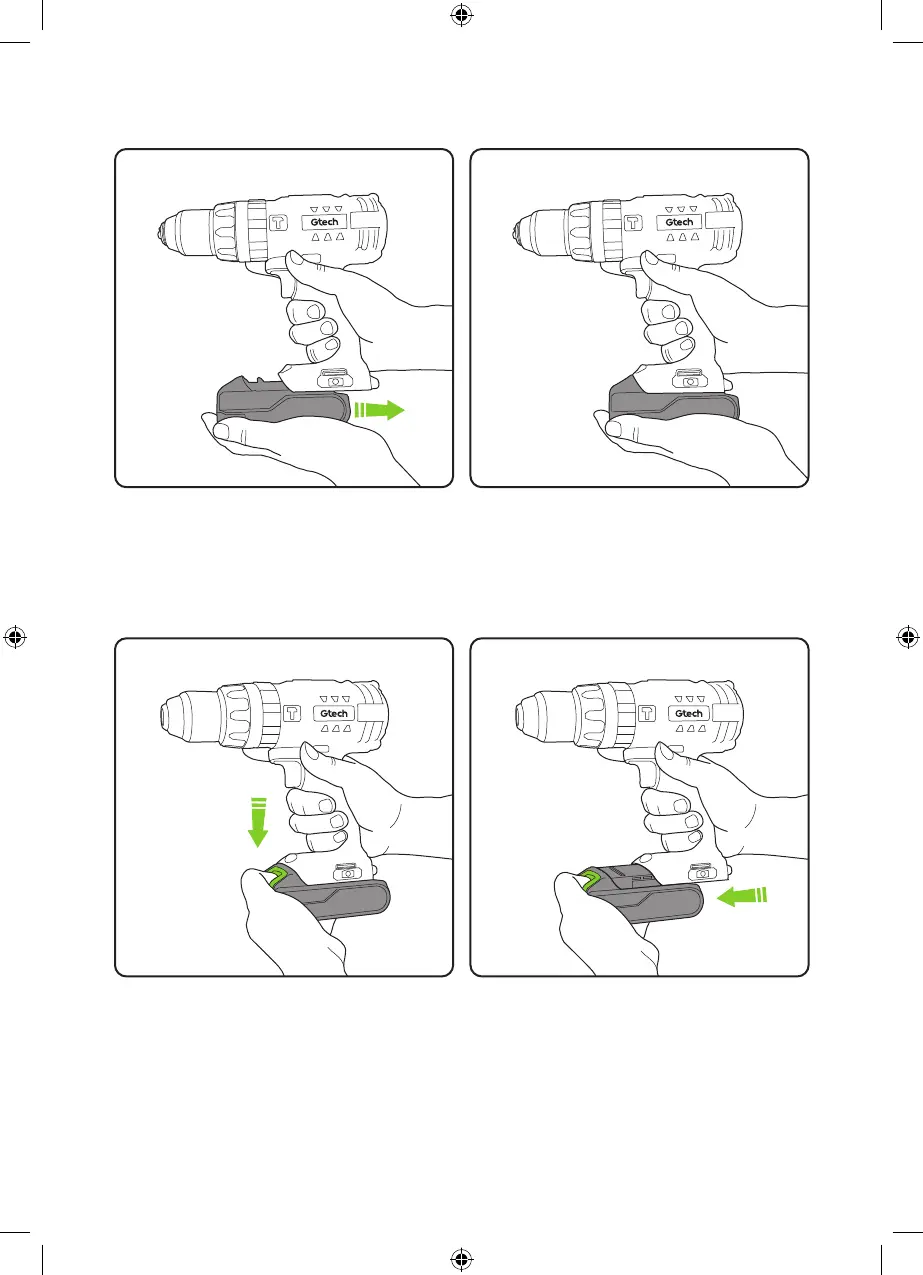 Gtech

Gtech

Gtech

Gtech