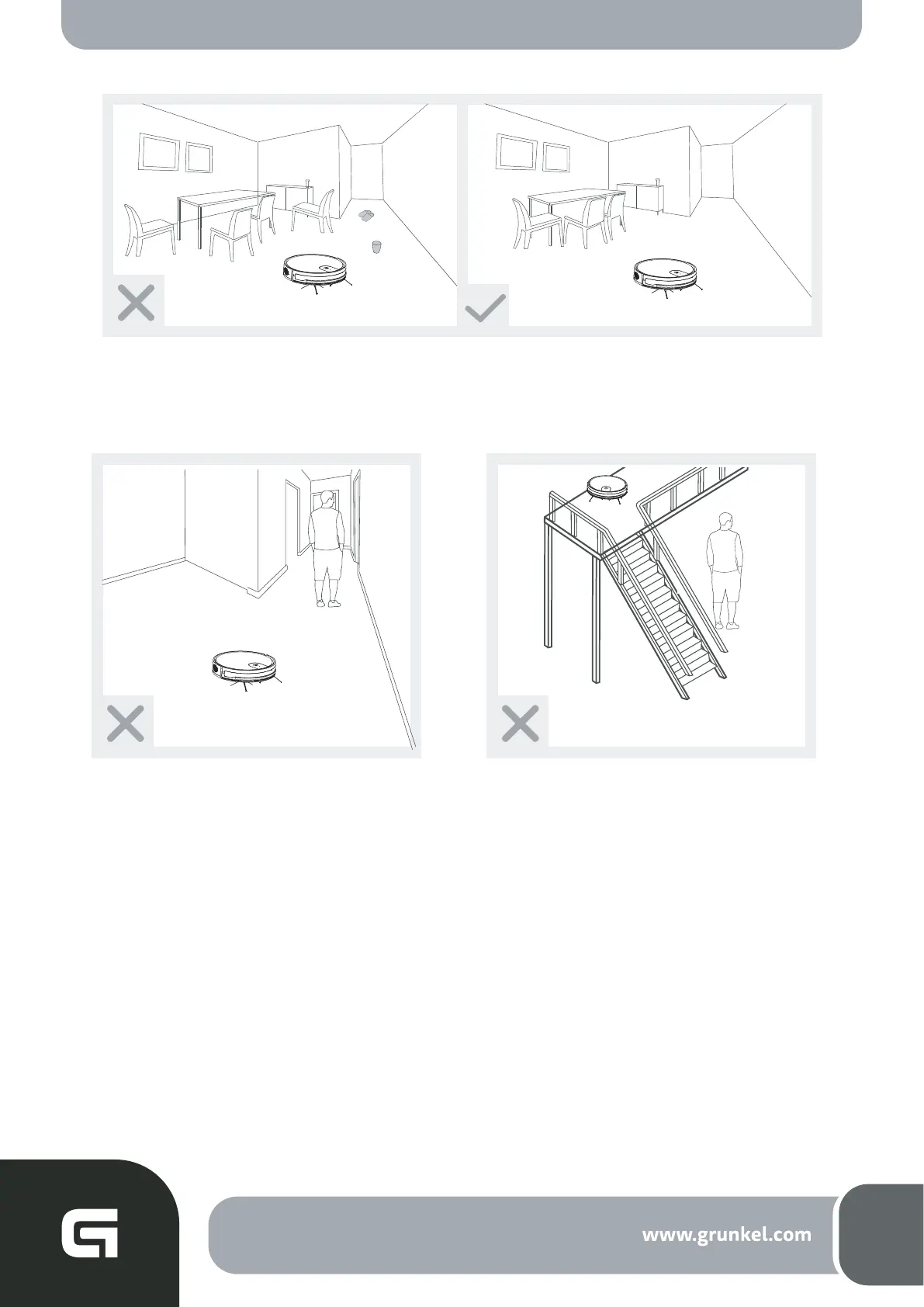 www.grunkel.com