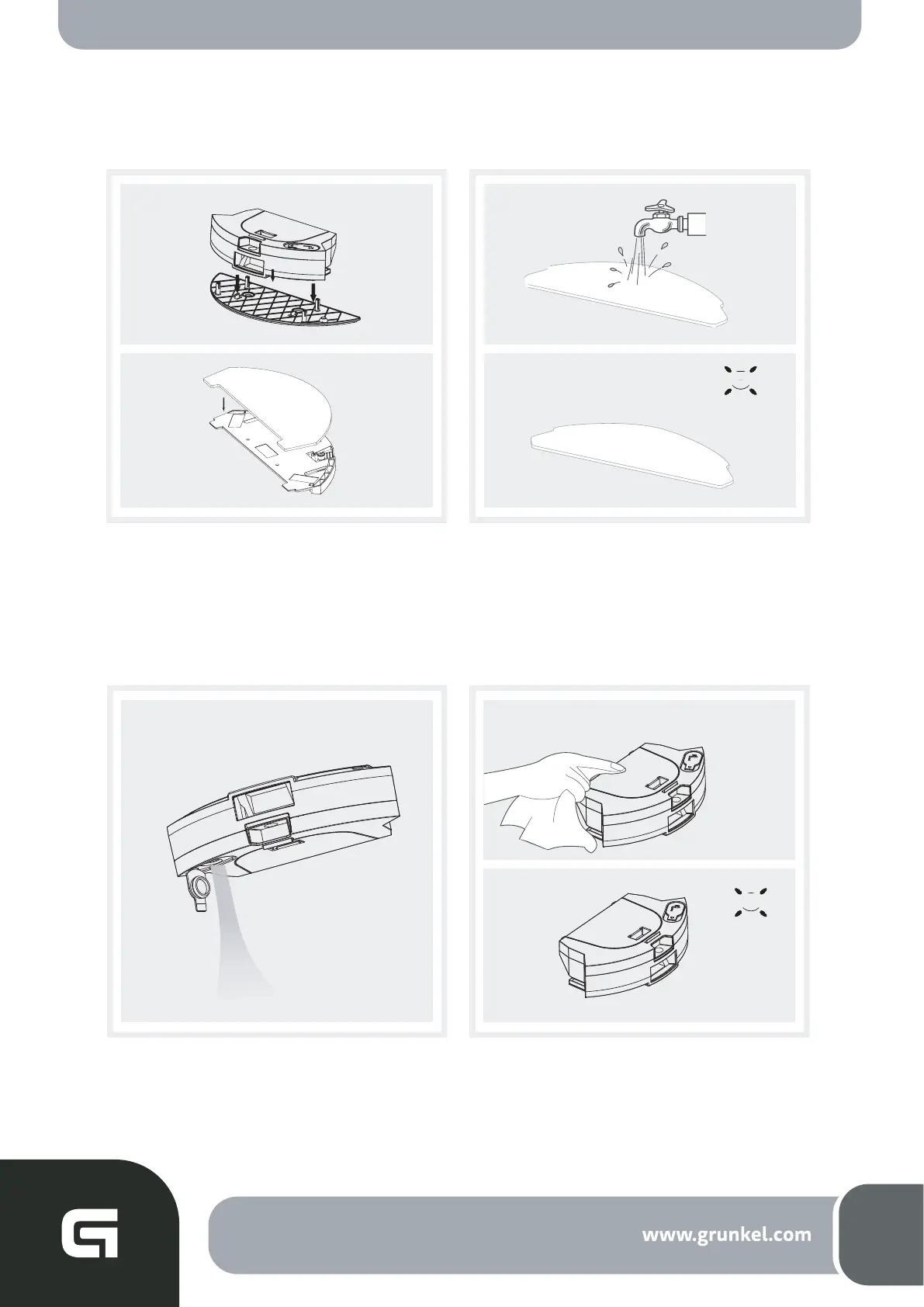 www.grunkel.com