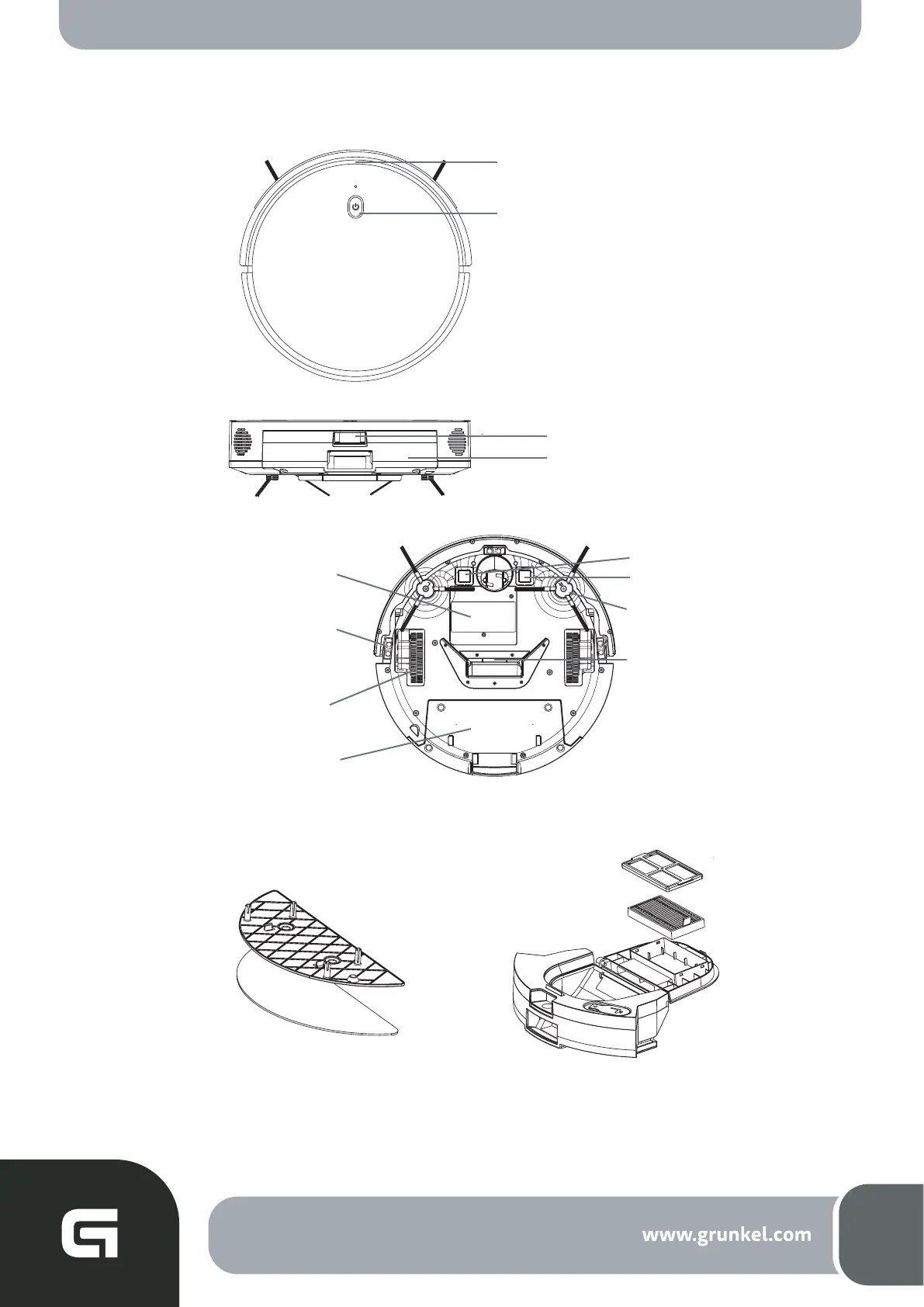 www.grunkel.com