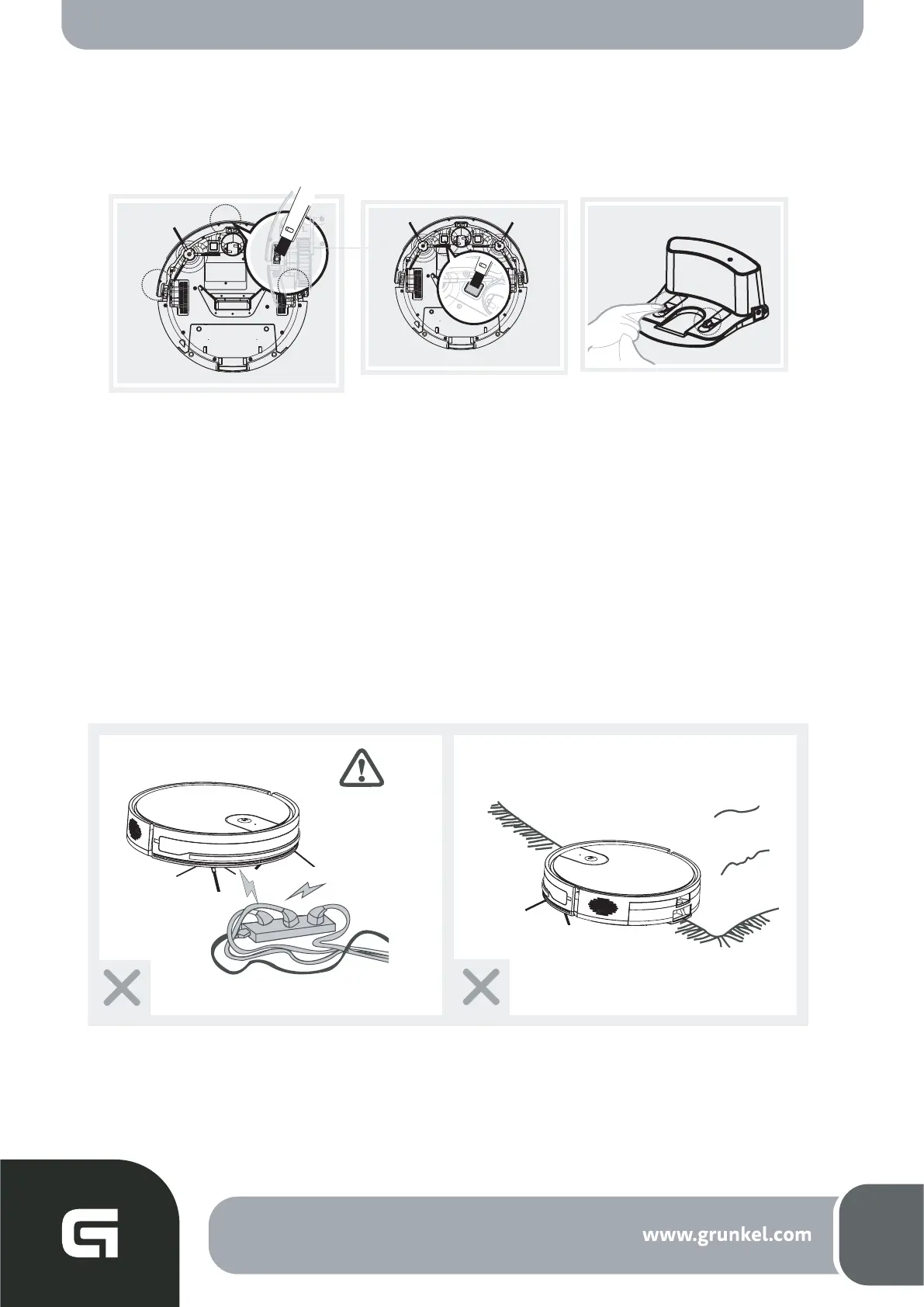 www.grunkel.com