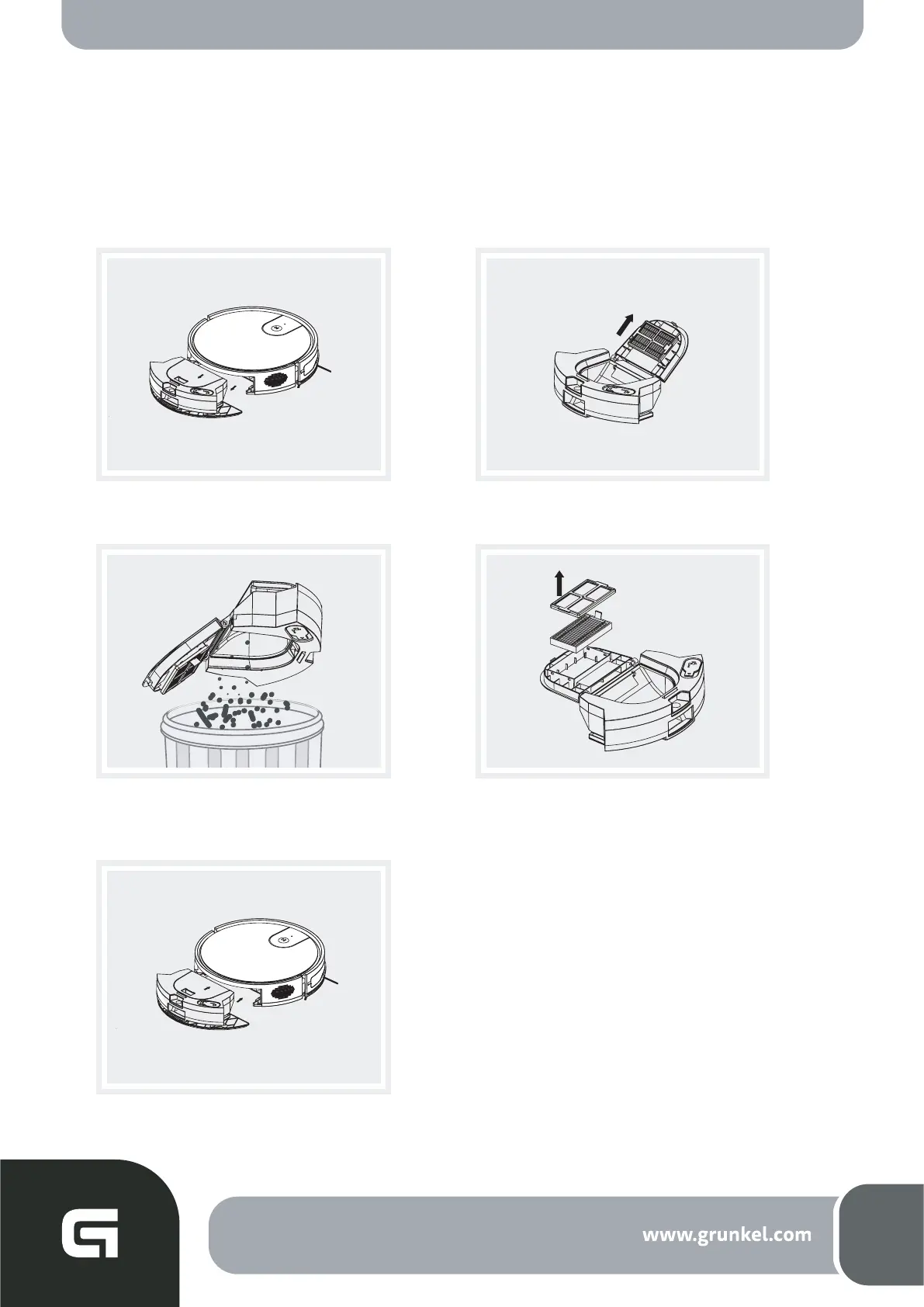 www.grunkel.com