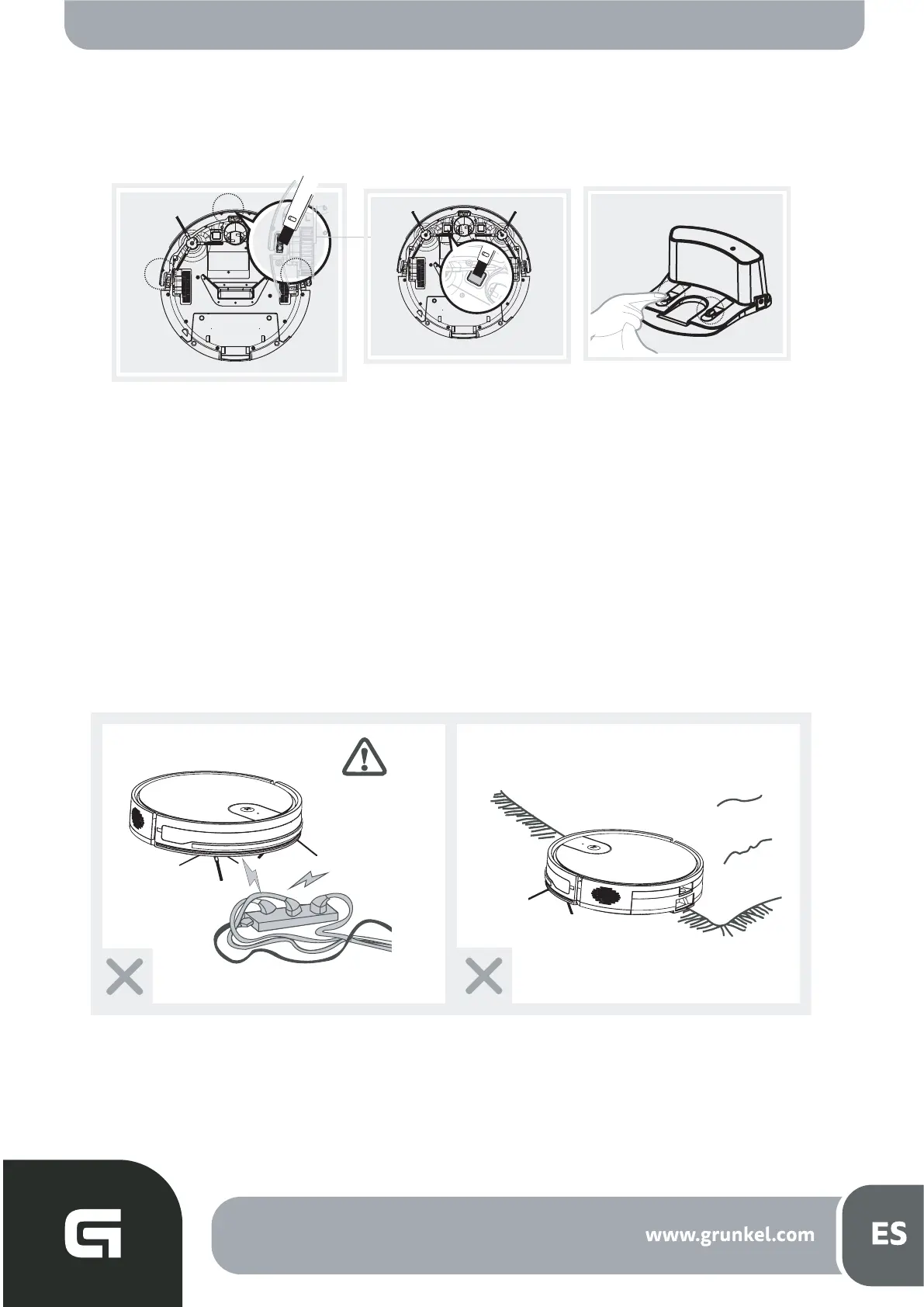 www.grunkel.com

ES