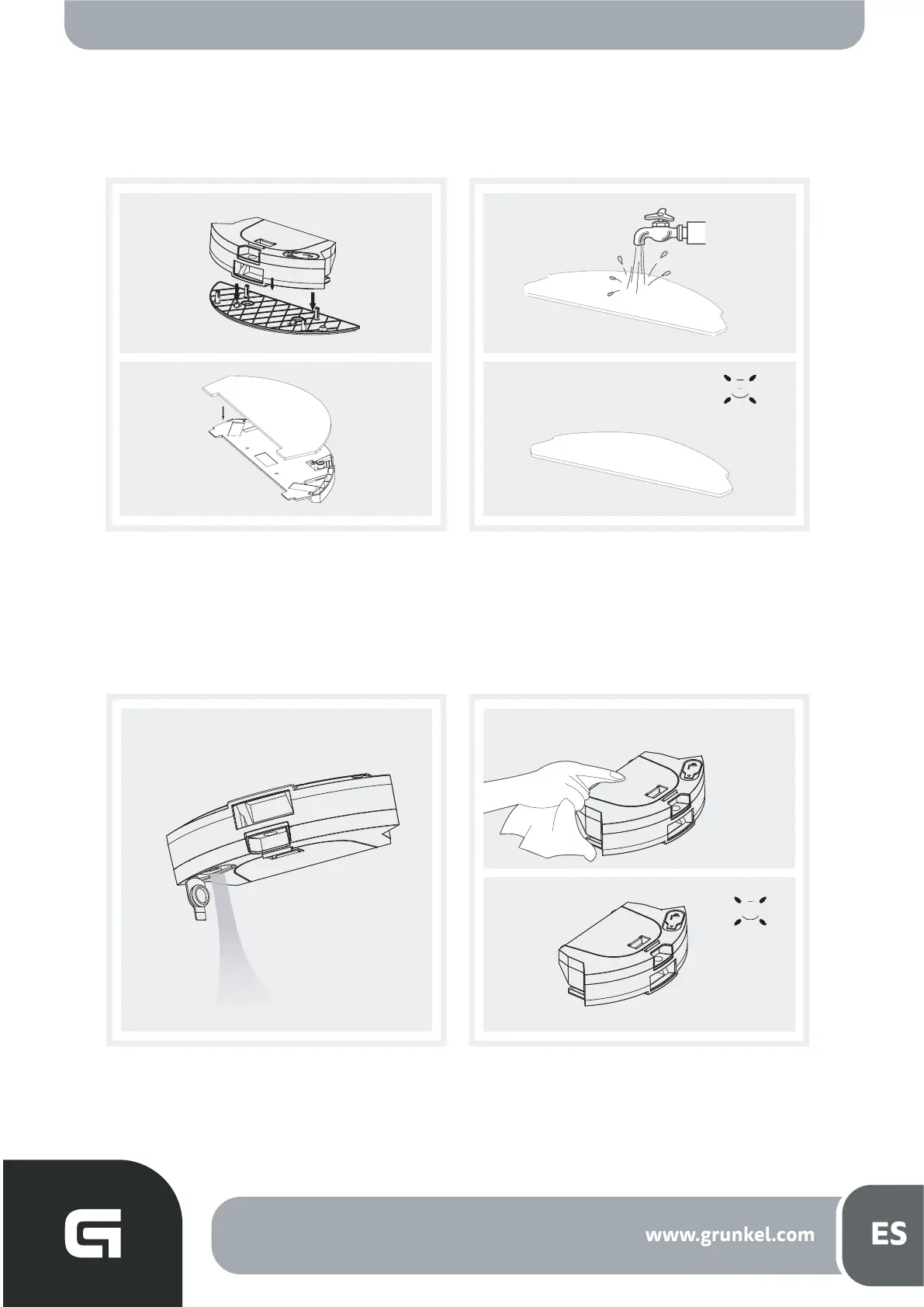 www.grunkel.com

ES