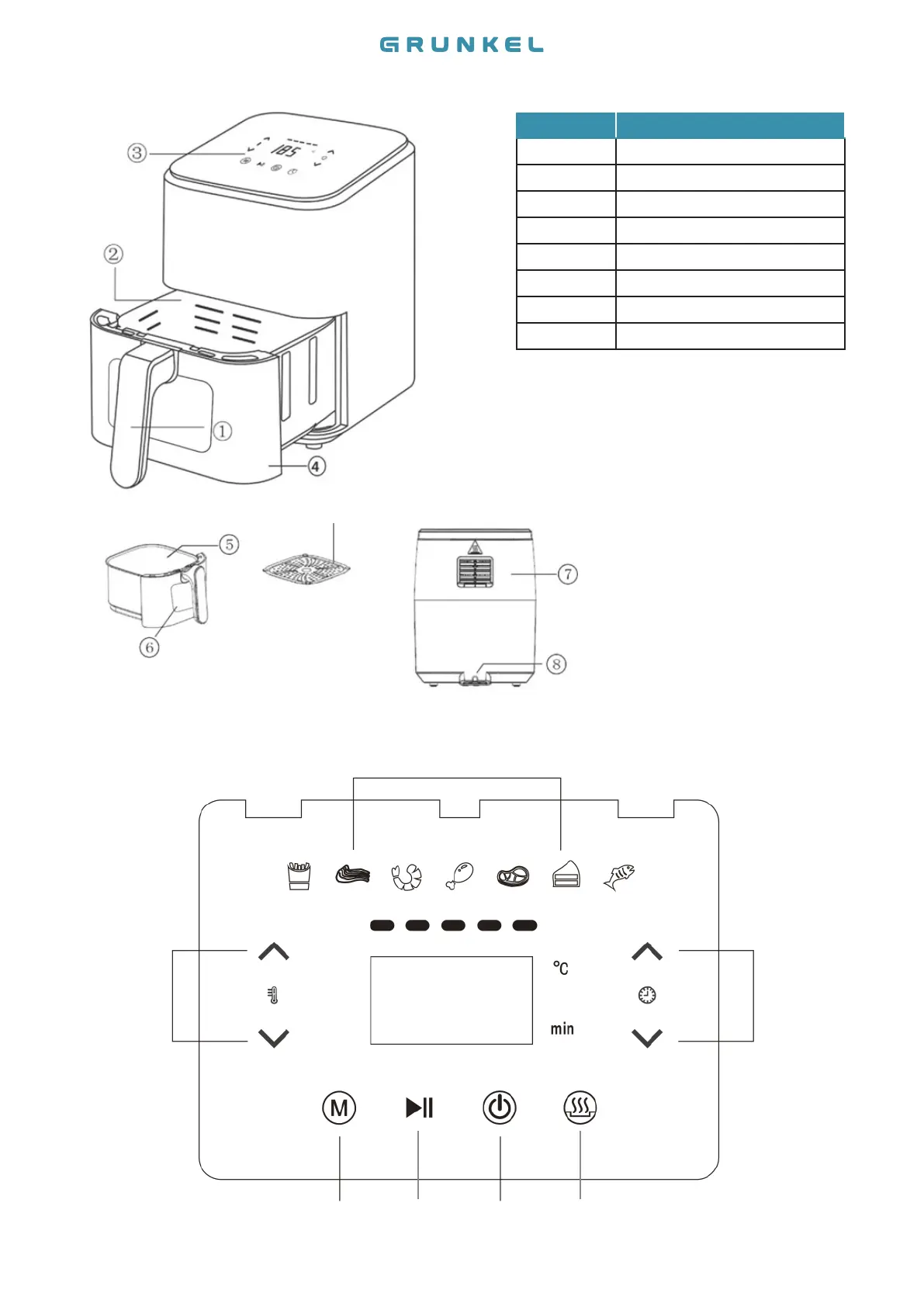 GRUNKEL

③ 185

②

①

④

⑤

⑥

⑦

⑧

°C

min

M