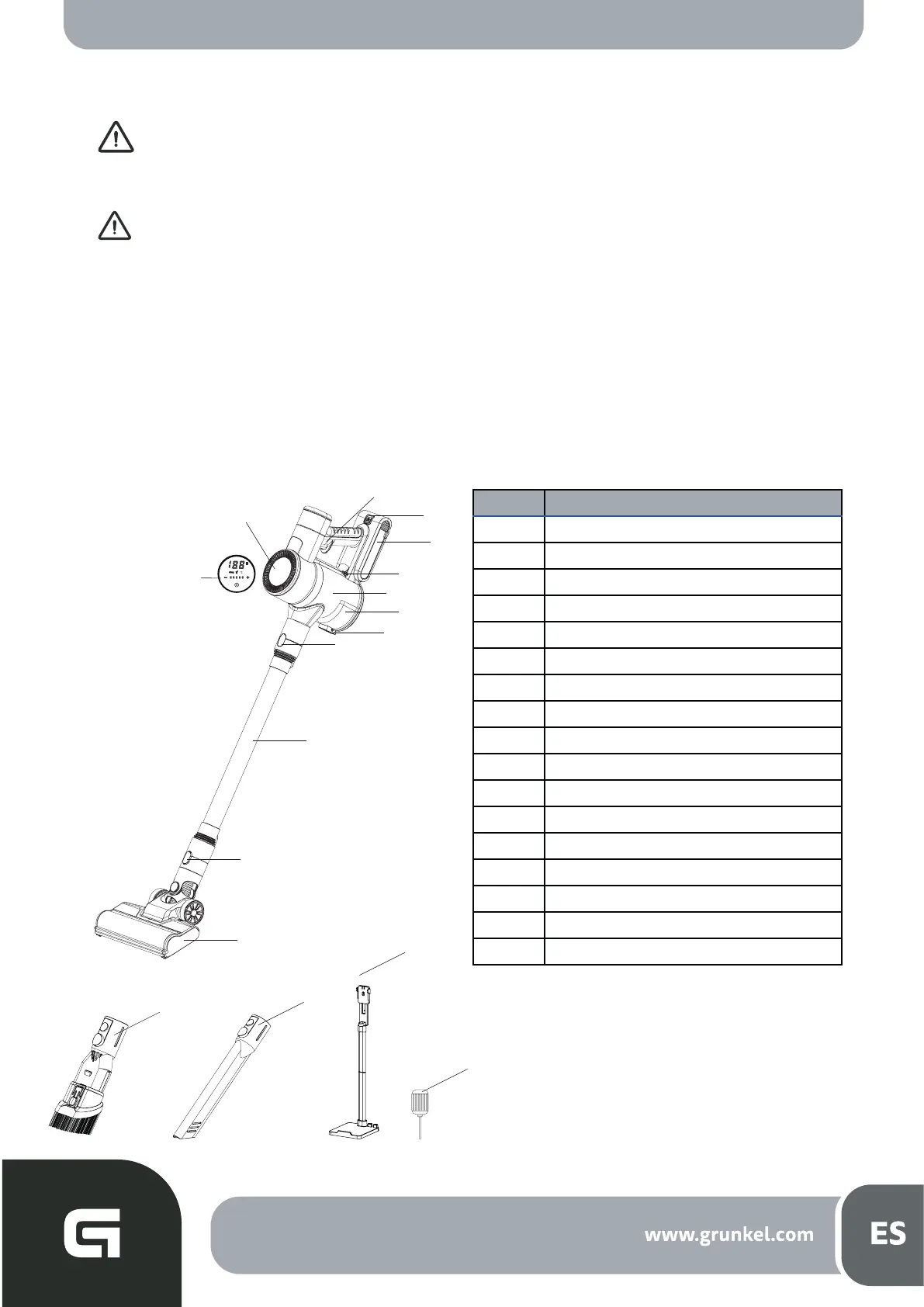 188

www.grunkel.com

ES