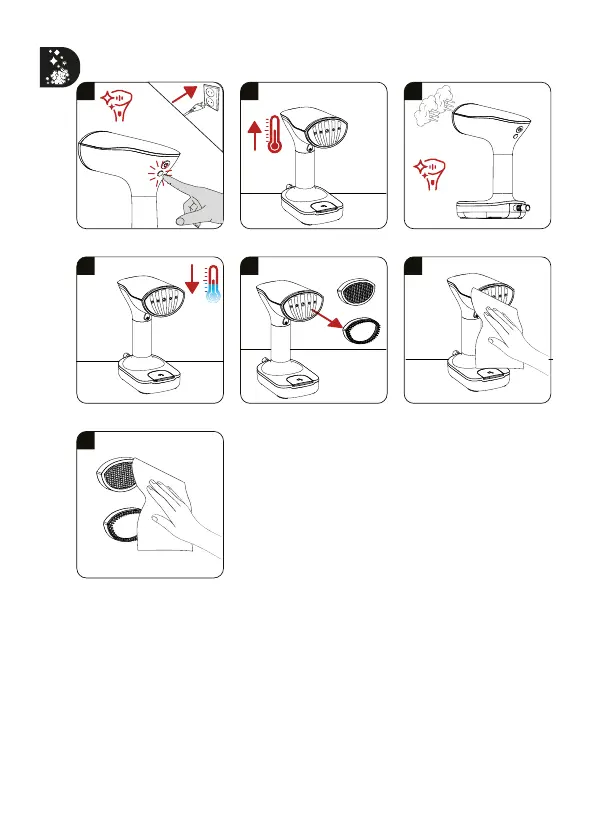 D