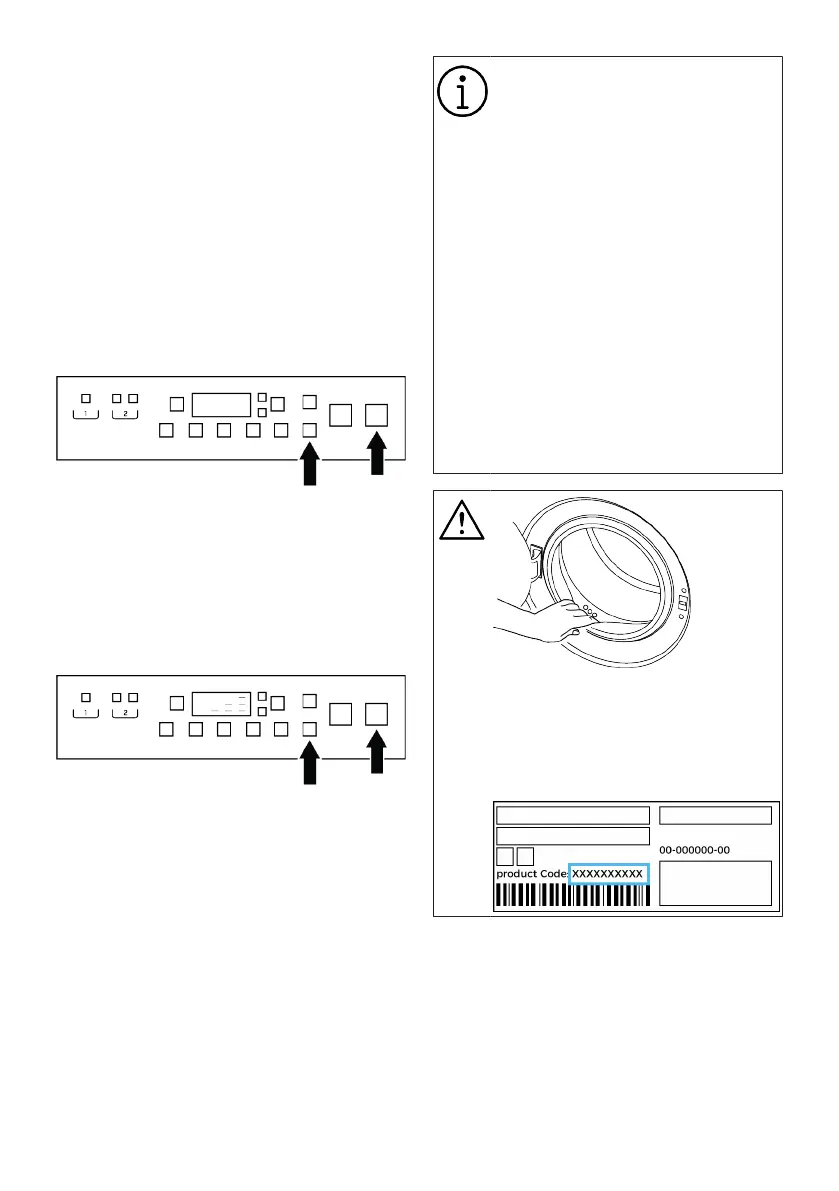 1

2

1

2

00-000000-00

product Code: XXXXXXXXXX