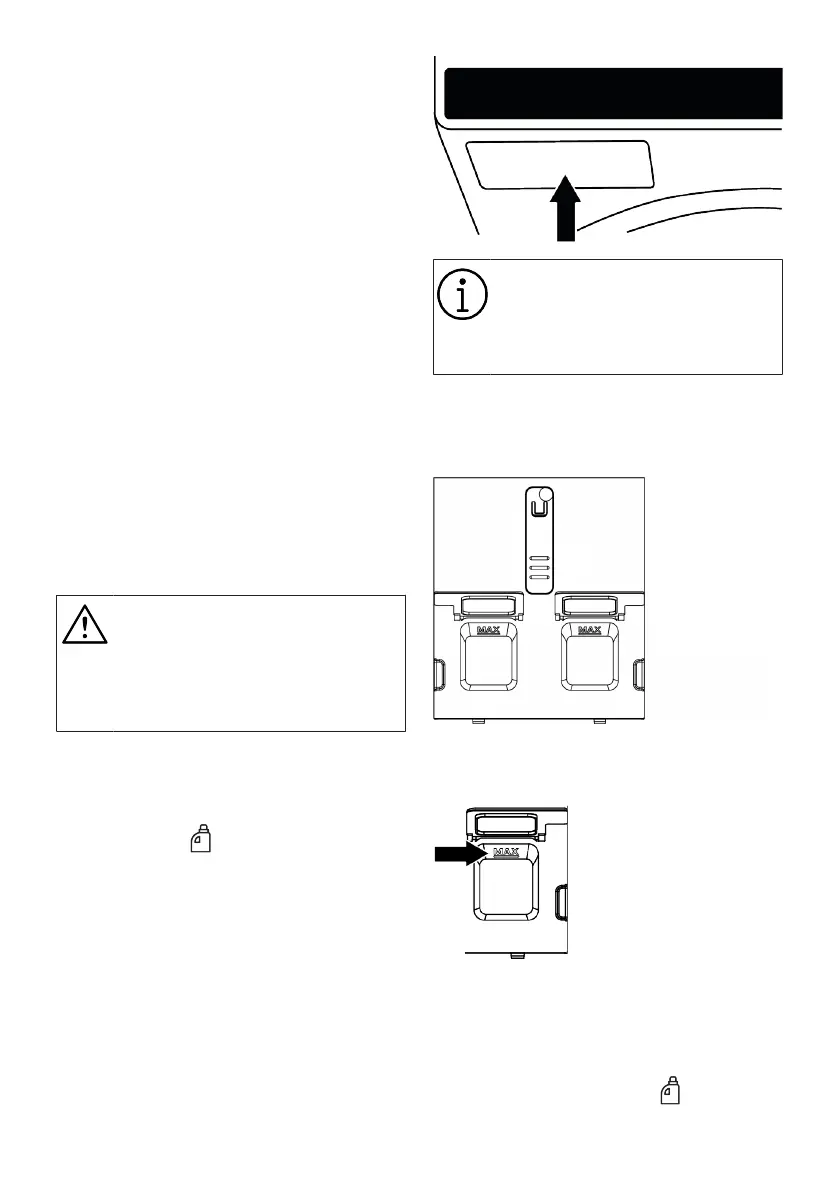 MAX

MAX

MAX