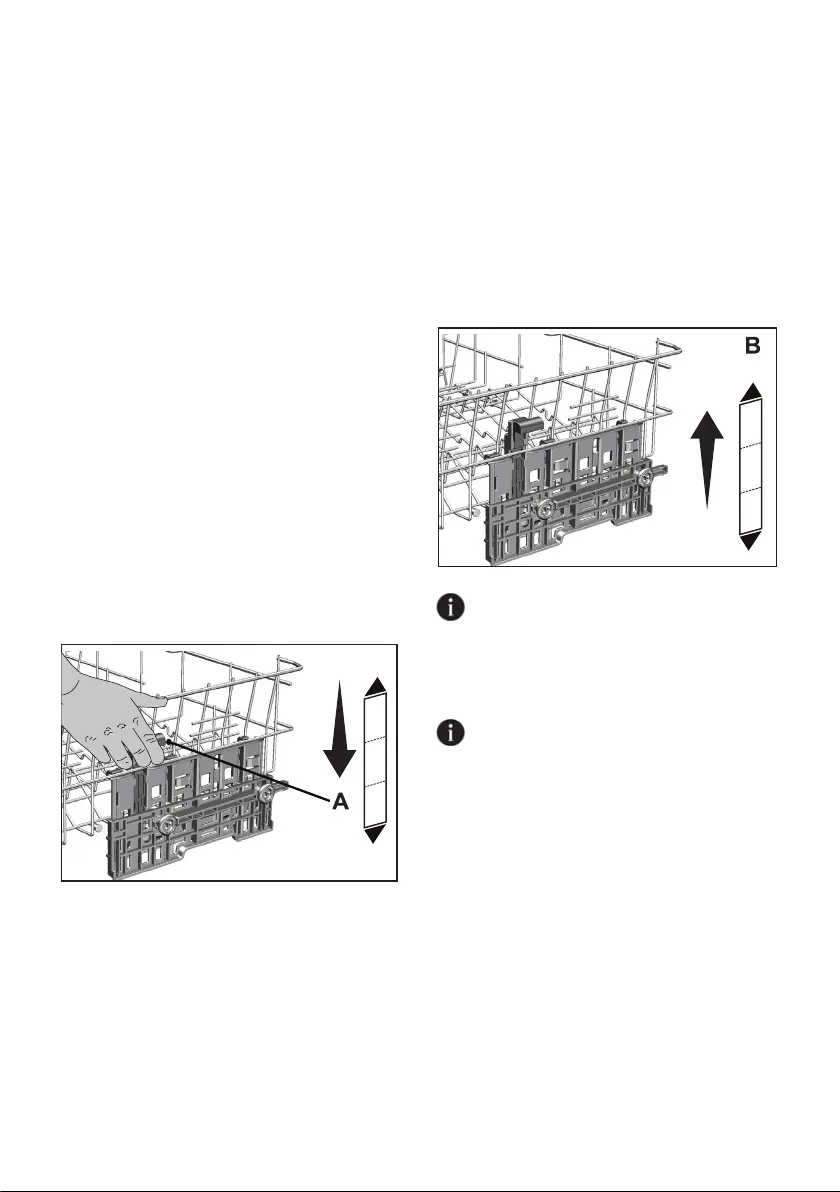 B

A