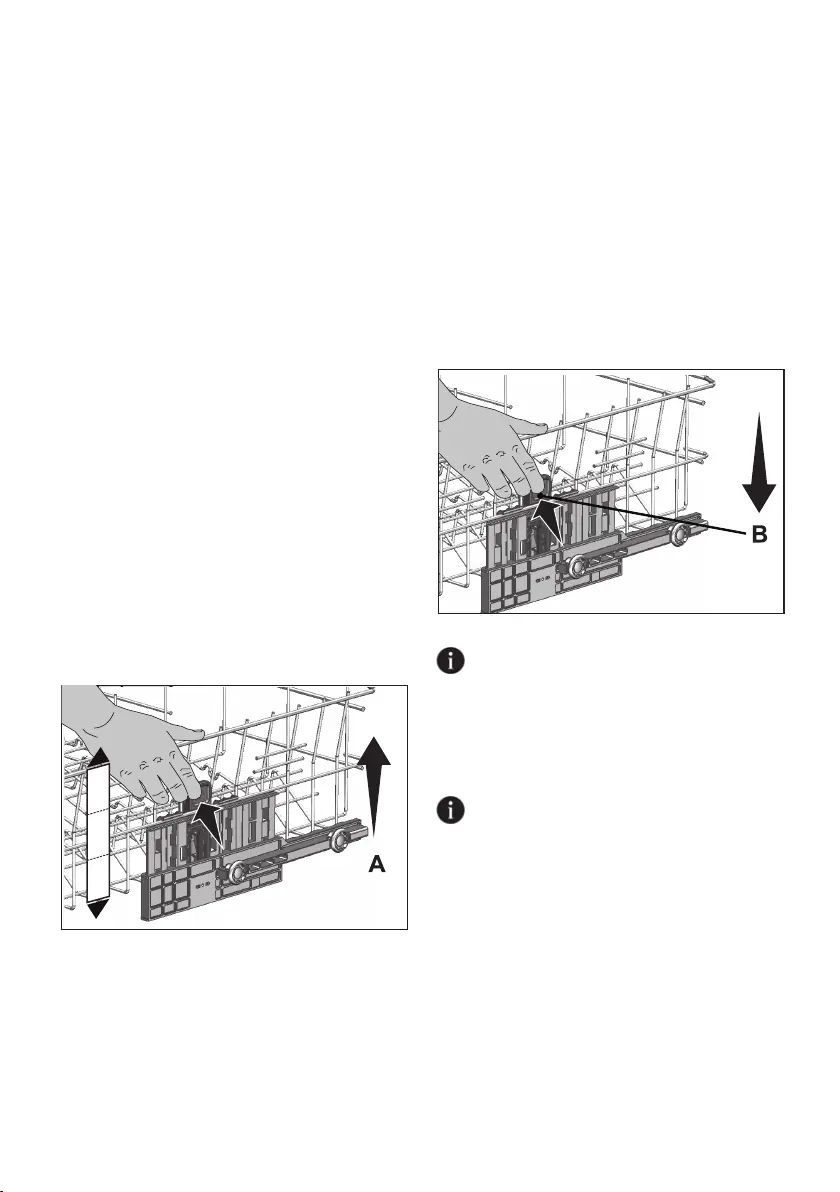 B

A